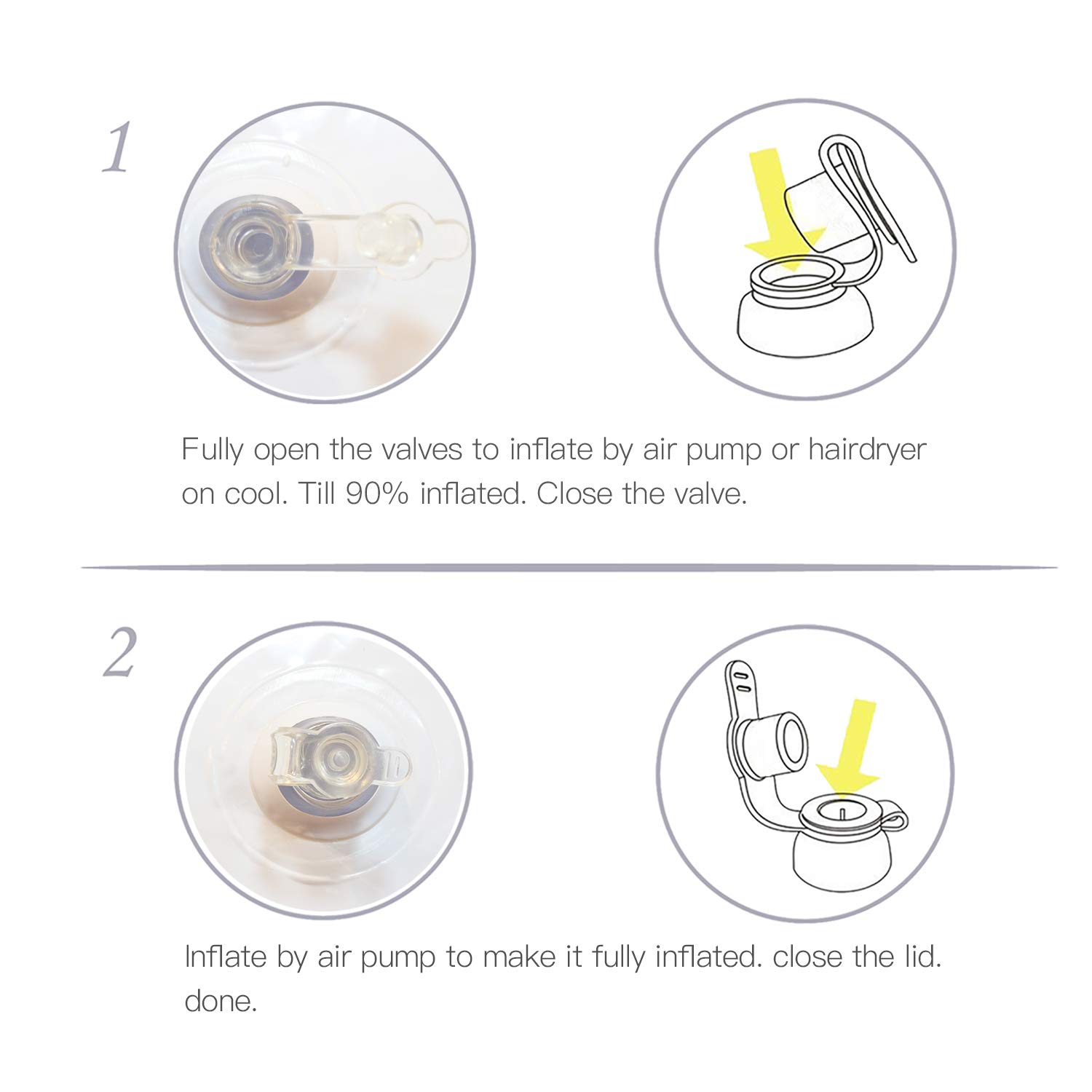 1

Fully open the valves to inflate by air pump or hairdryer on cool. Till 90% inflated. Close the valve.

2

Inflate by air pump to make it fully inflated. close the lid. done.