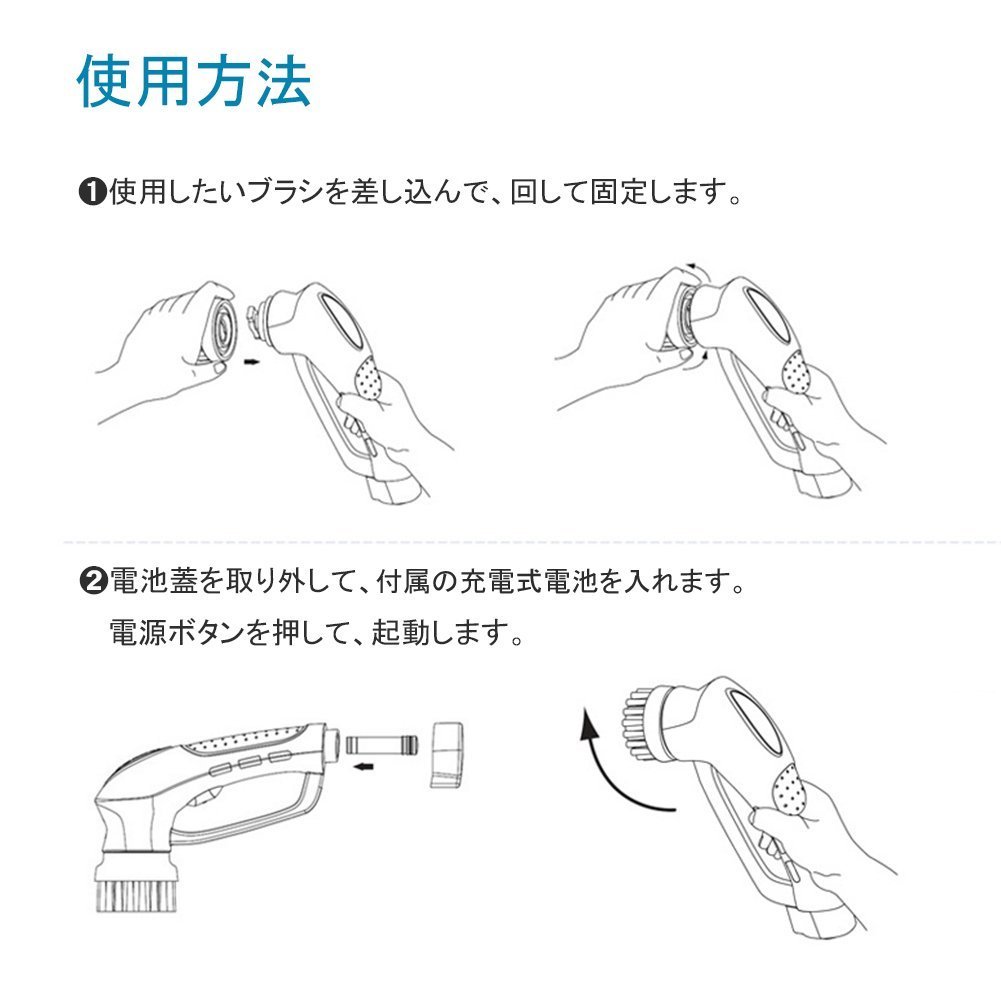 使用方法

❶使用したいブラシを差し込んで、回して固定します。

❷電池蓋を取り外して、付属の充電式電池を入れます。
電源ボタンを押して、起動します。