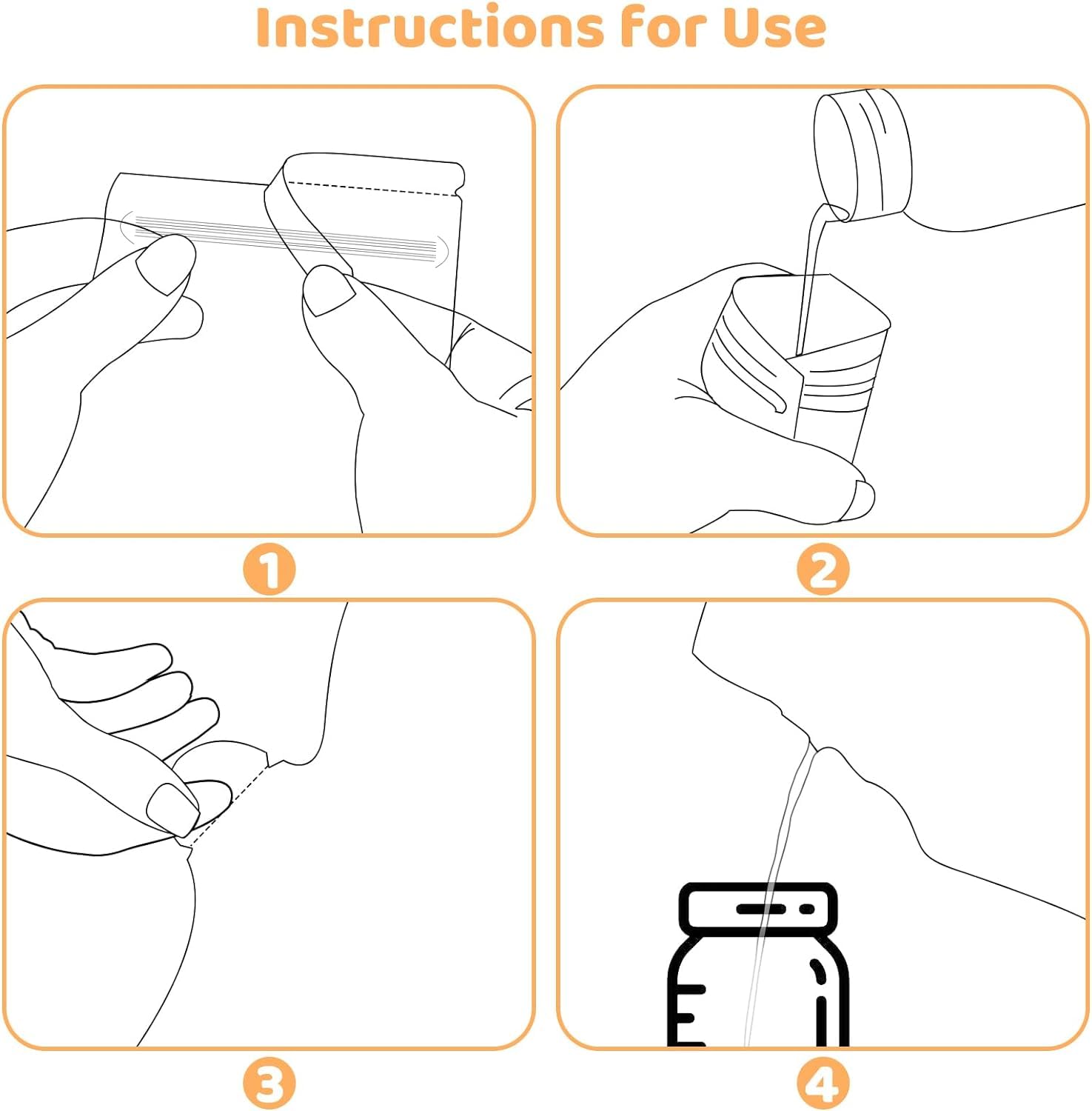 Instructions for Use

1

2

3

4