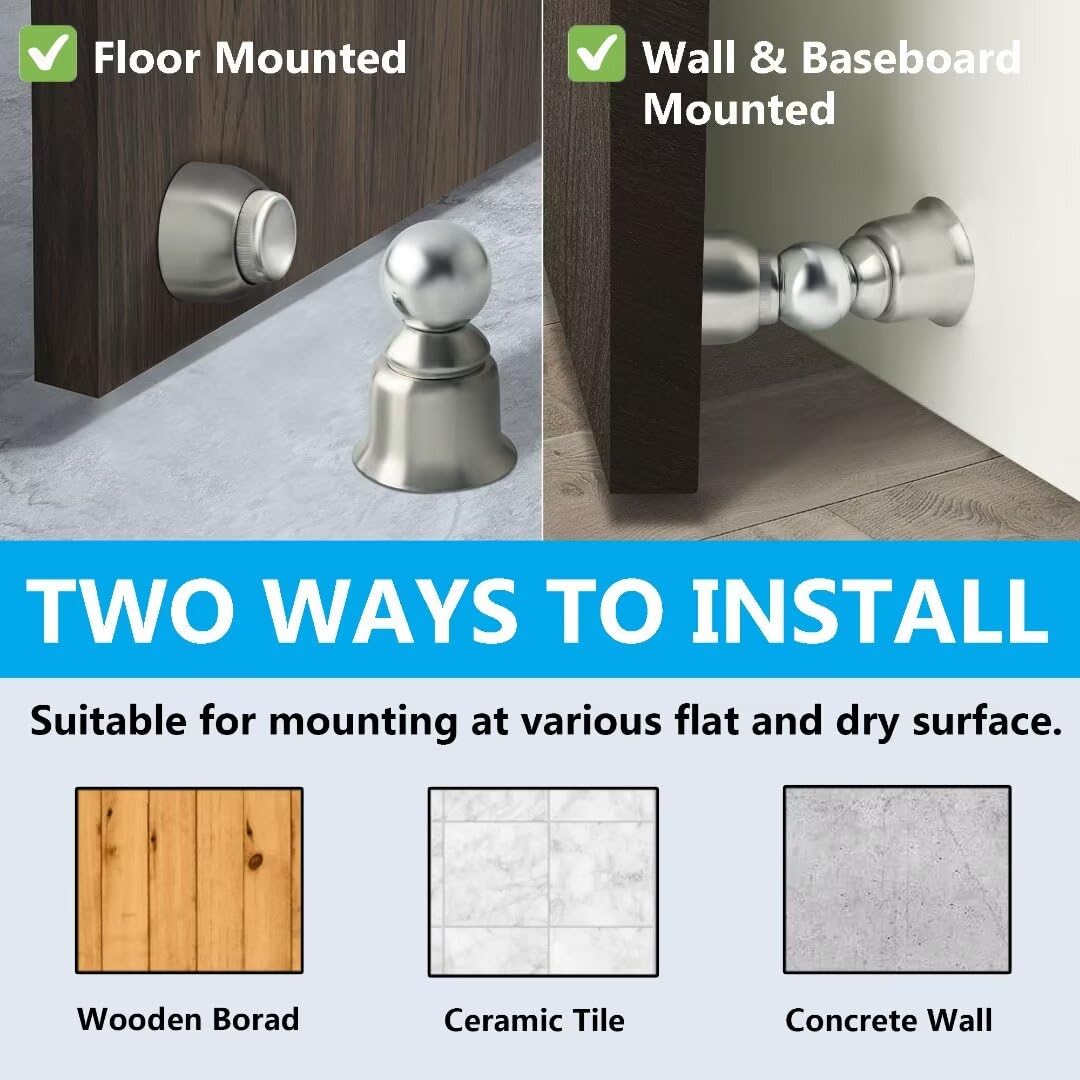 Floor Mounted

Wall & Baseboard Mounted

TWO WAYS TO INSTALL

Suitable for mounting at various flat and dry surface.

Wooden Borad

Ceramic Tile

Concrete Wall