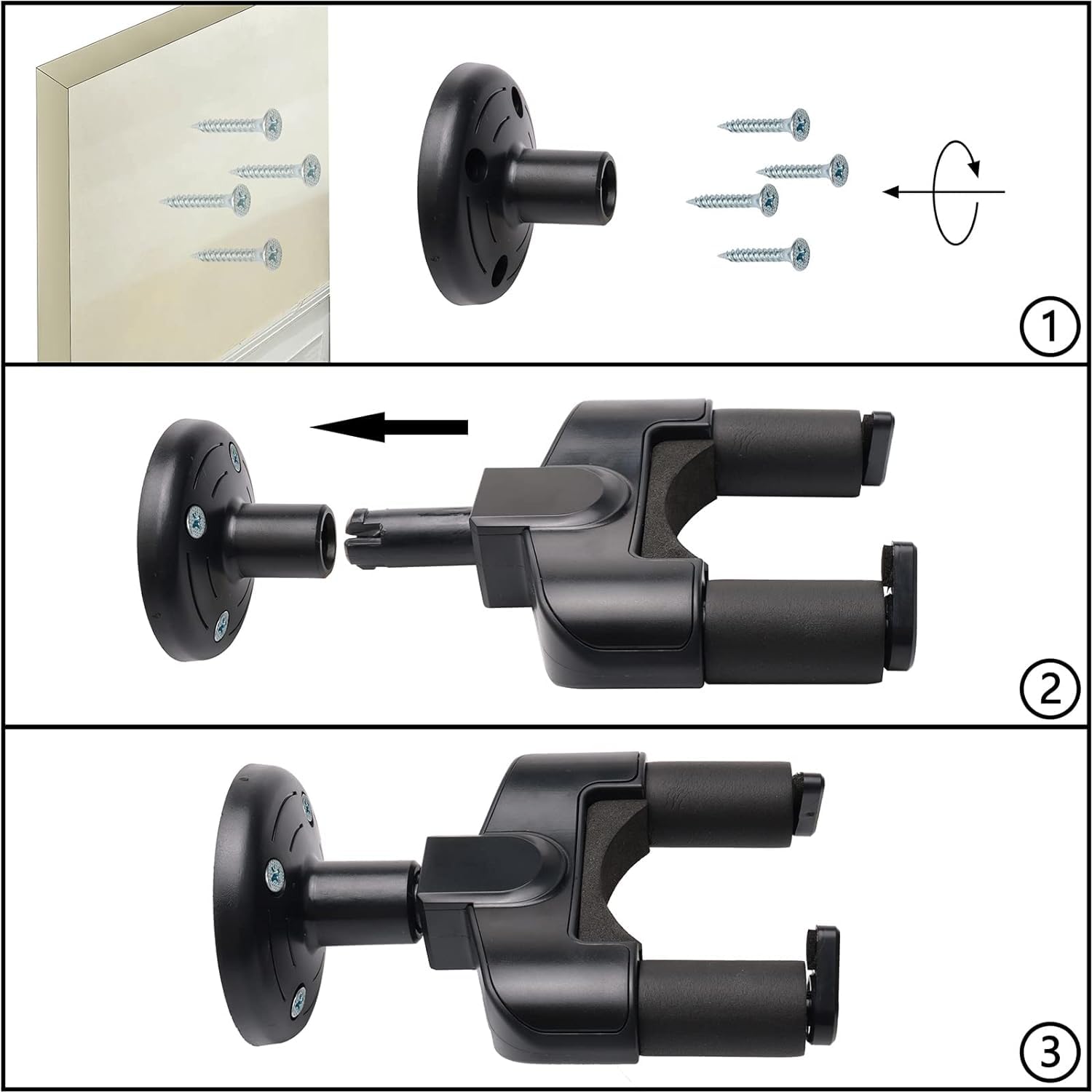 ①

②

③