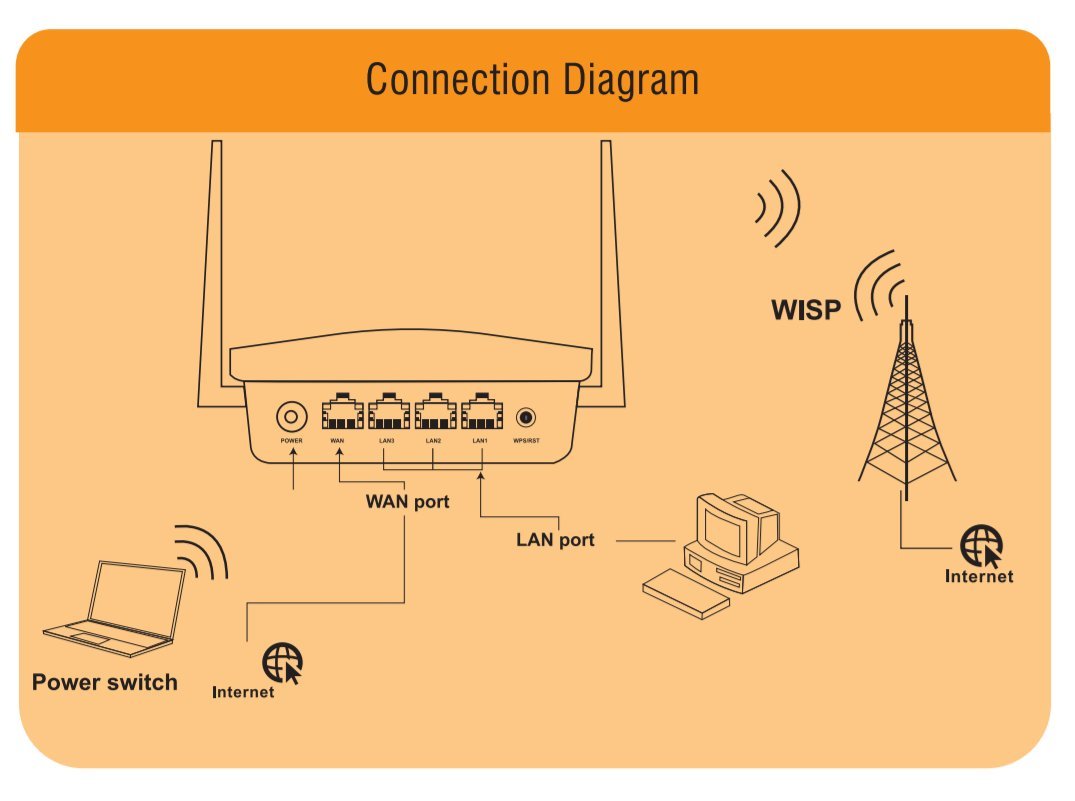 Connection Diagram

WISP

POWER WAN LAN3 LAN2 LAN1 WPS/RST

WAN port

LAN port

Internet

Power switch

Internet