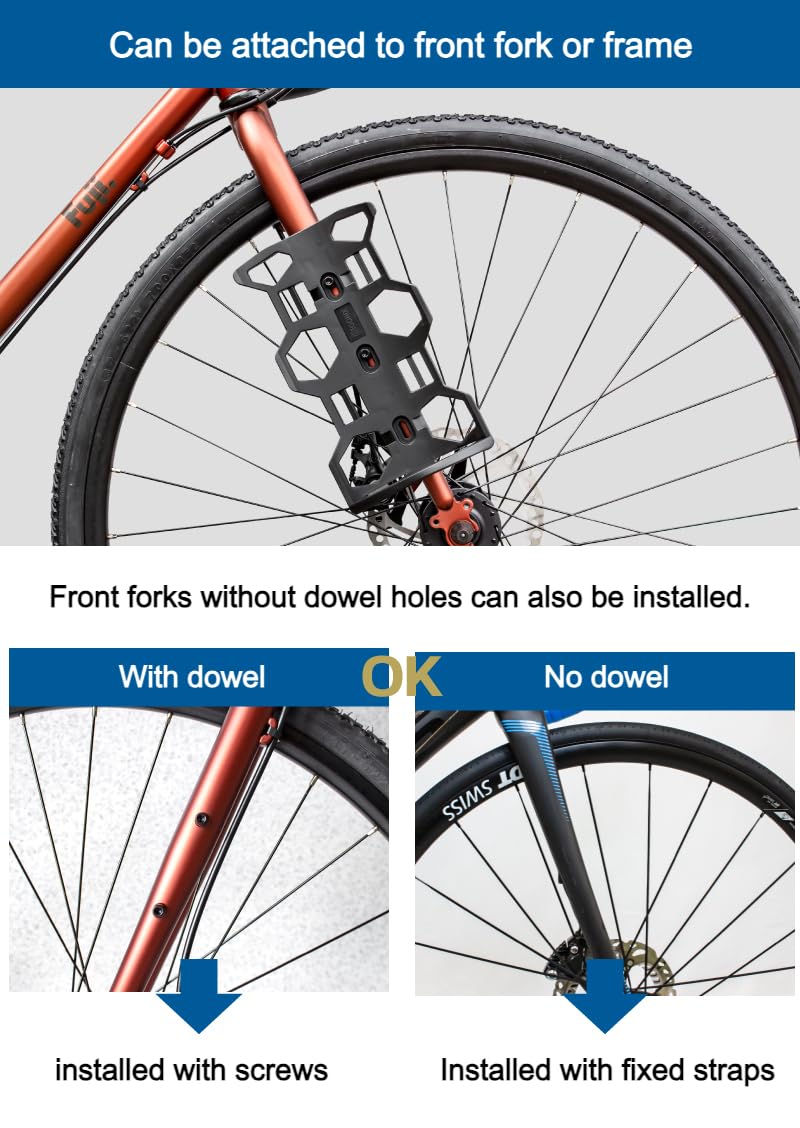 Can be attached to front fork or frame

FUJI

Front forks without dowel holes can also be installed.

With dowel

OK

No dowel

DT SWISS

installed with screws

Installed with fixed straps