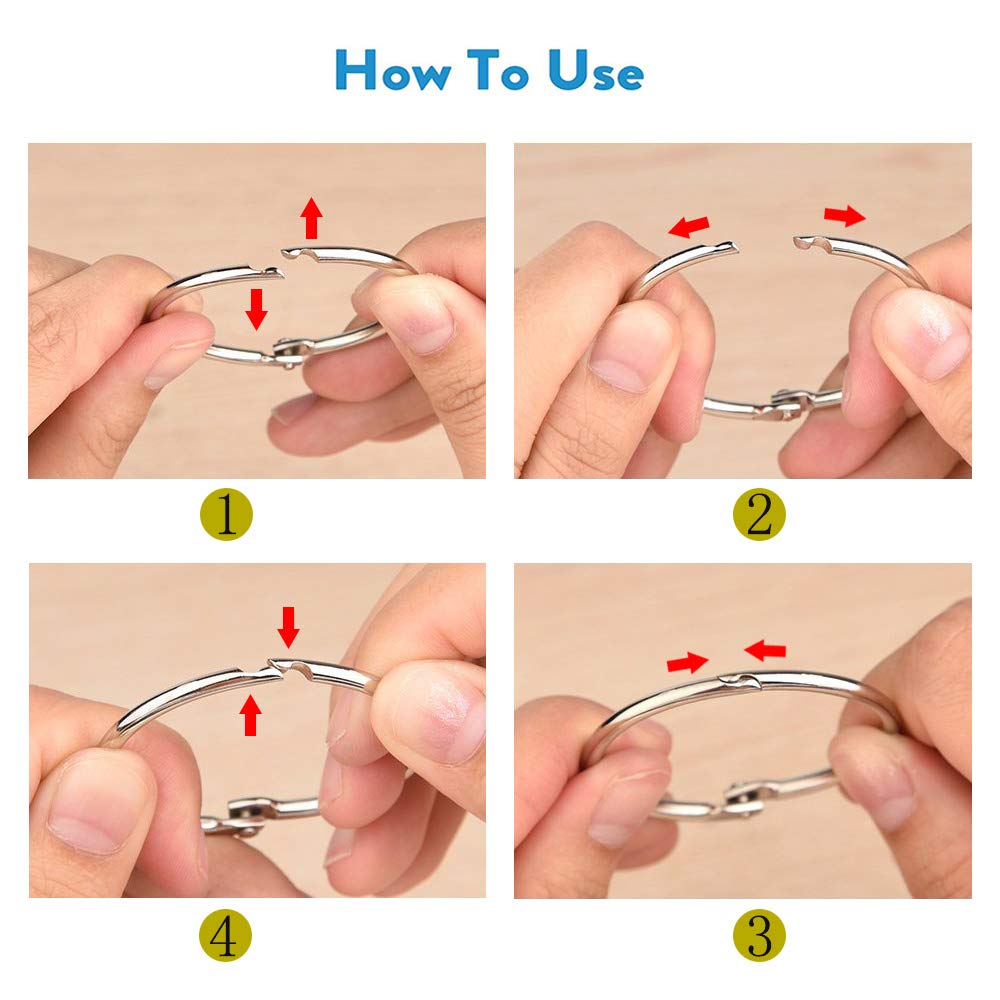 How To Use

1

2

4

3