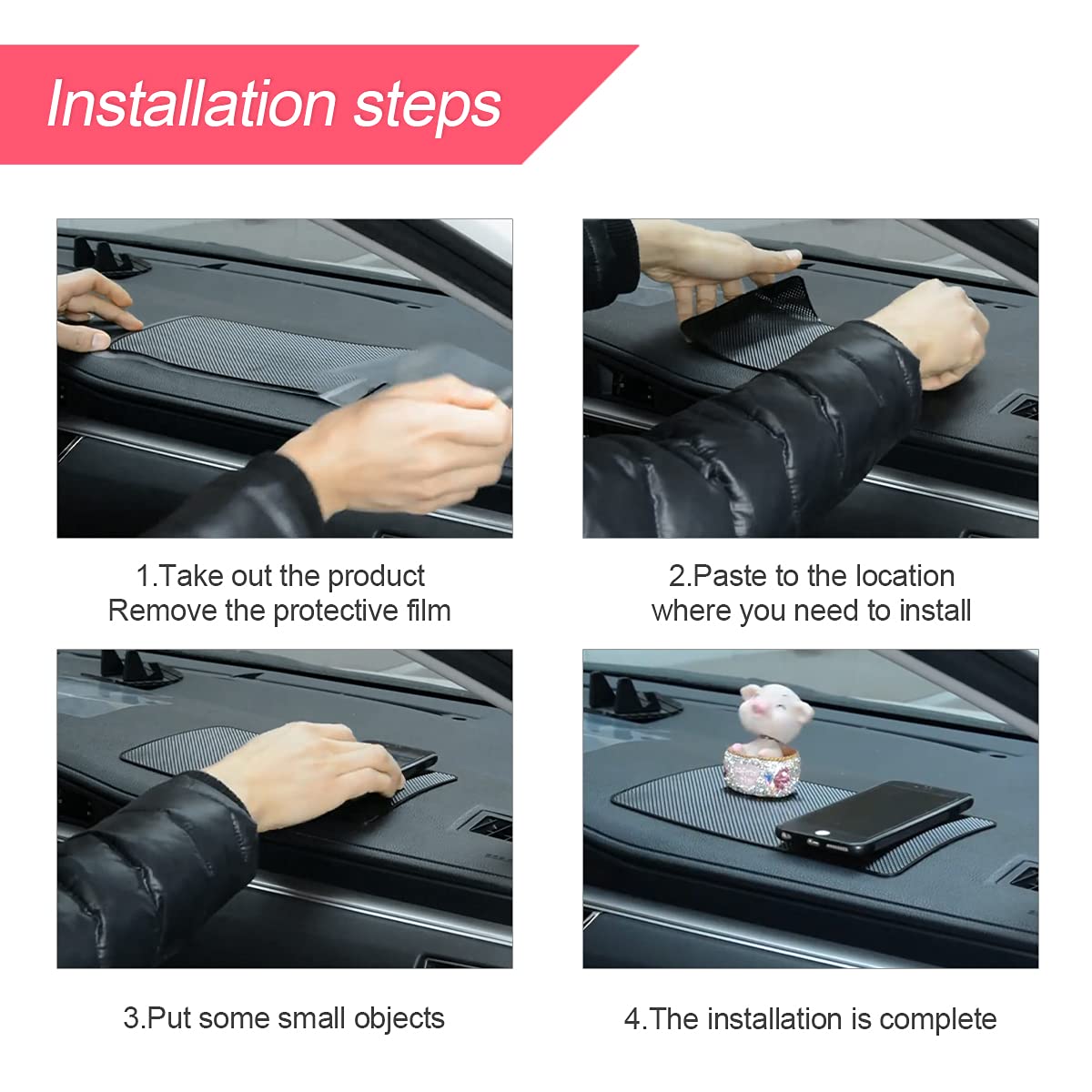 Installation steps

1.Take out the product
Remove the protective film

2.Paste to the location
where you need to install

3.Put some small objects

4.The installation is complete