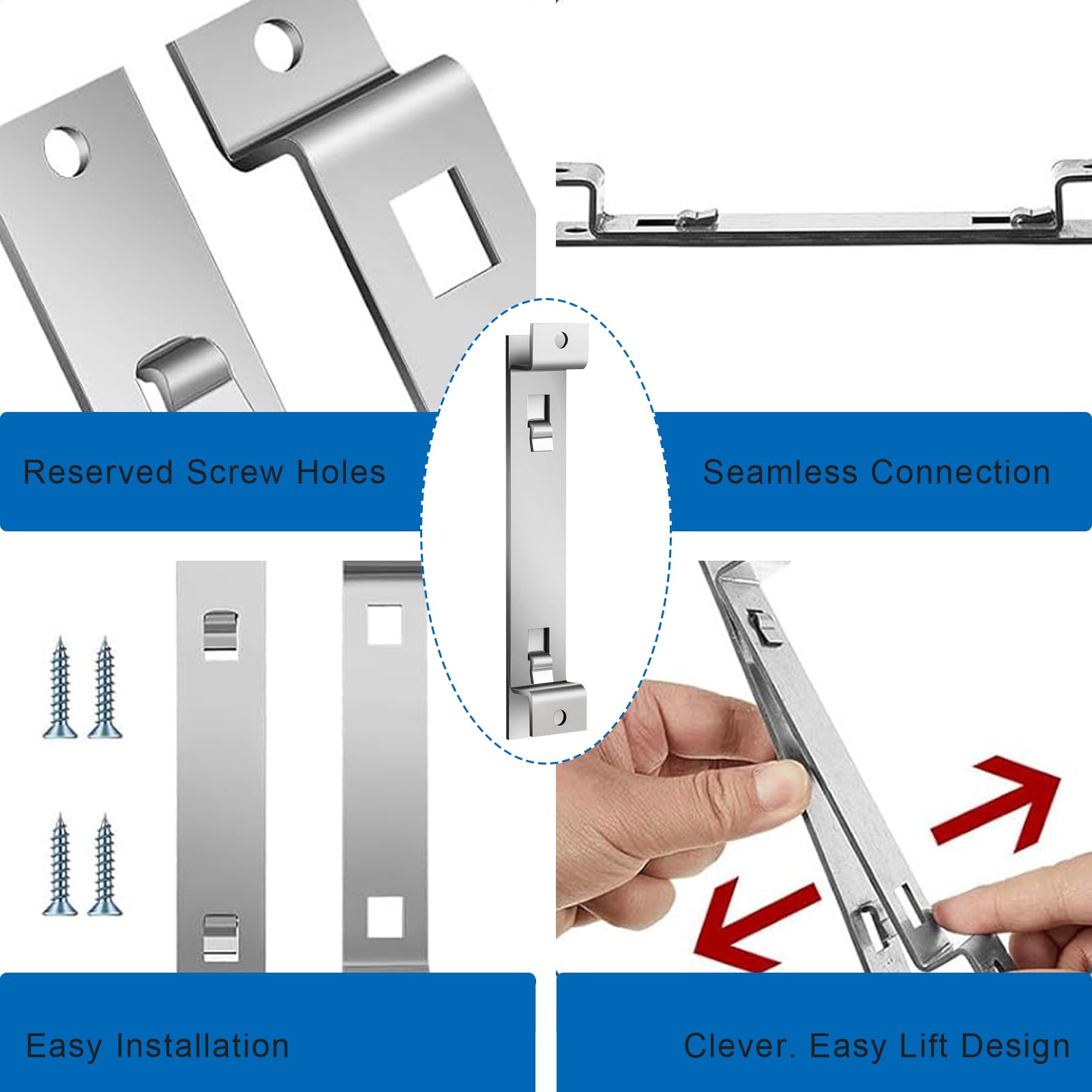 Reserved Screw Holes

Seamless Connection

Easy Installation

Clever. Easy Lift Design