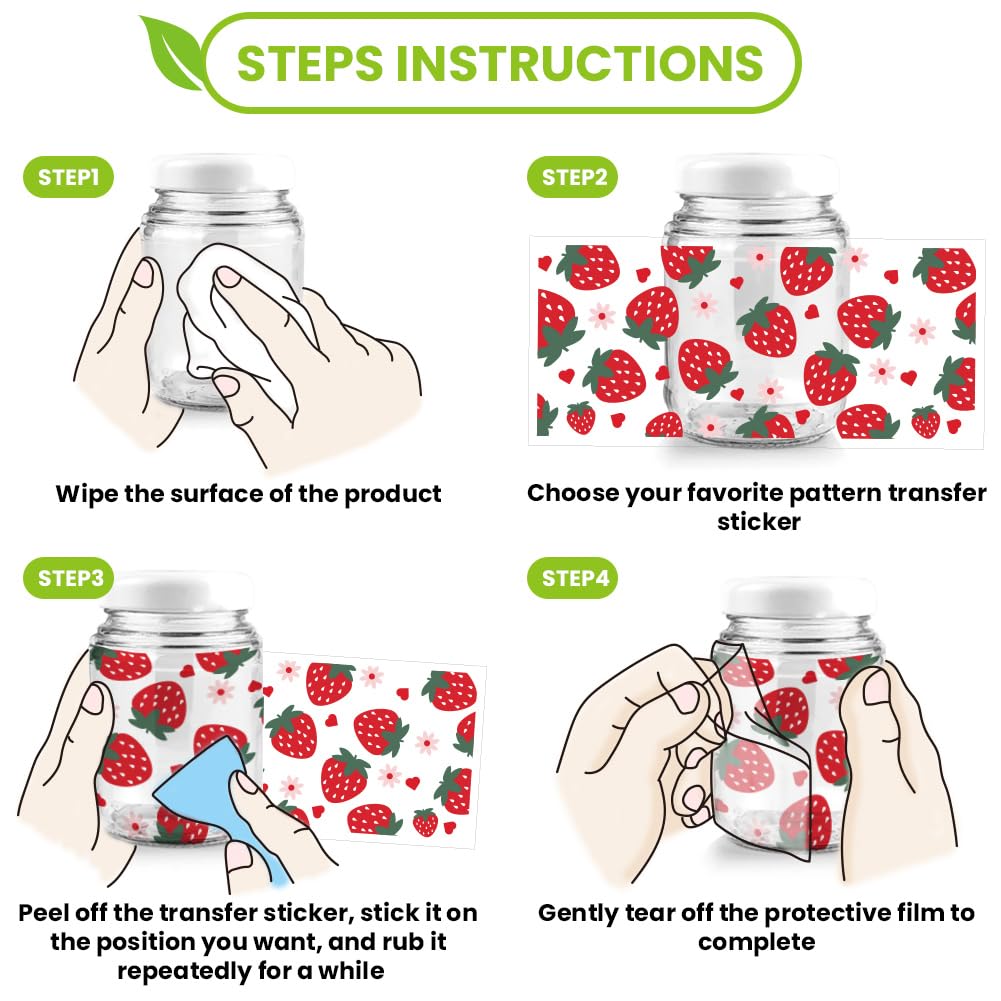 STEPS INSTRUCTIONS

STEP1

Wipe the surface of the product

STEP2

Choose your favorite pattern transfer sticker

STEP3

Peel off the transfer sticker, stick it on the position you want, and rub it repeatedly for a while

STEP4

Gently tear off the protective film to complete