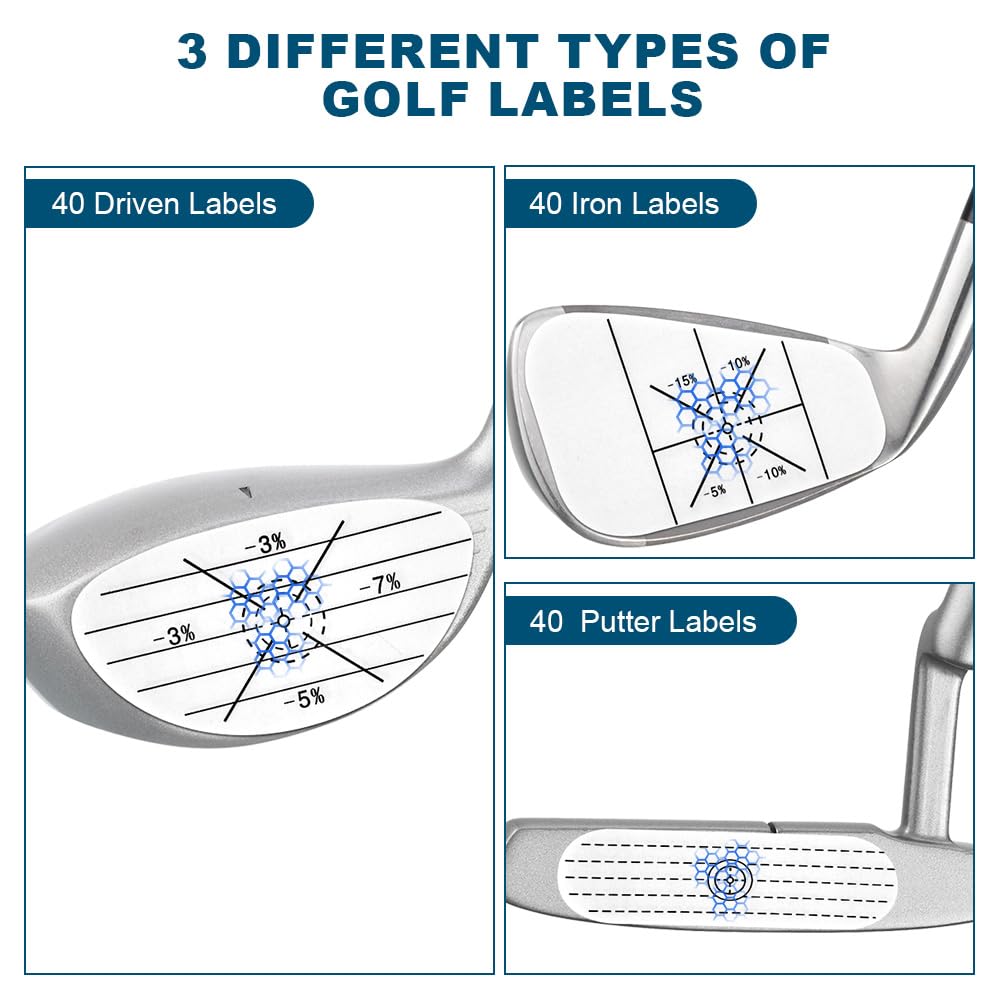 3 DIFFERENT TYPES OF GOLF LABELS

40 Driven Labels

-3%
-7%
-3%
-5%

40 Iron Labels

-15%
-10%
-5%
-10%

40 Putter Labels