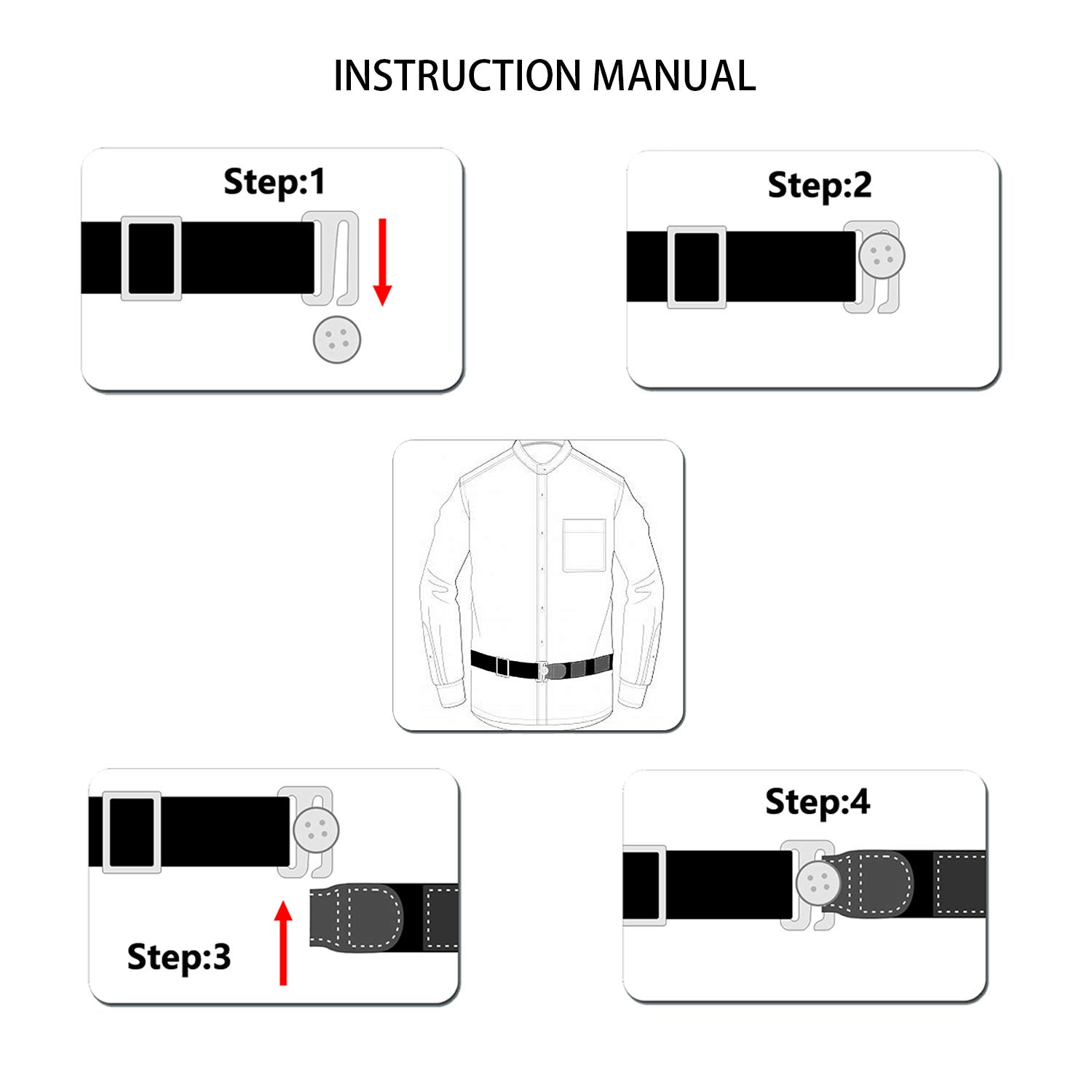 INSTRUCTION MANUAL

Step:1

Step:2

Step:3

Step:4