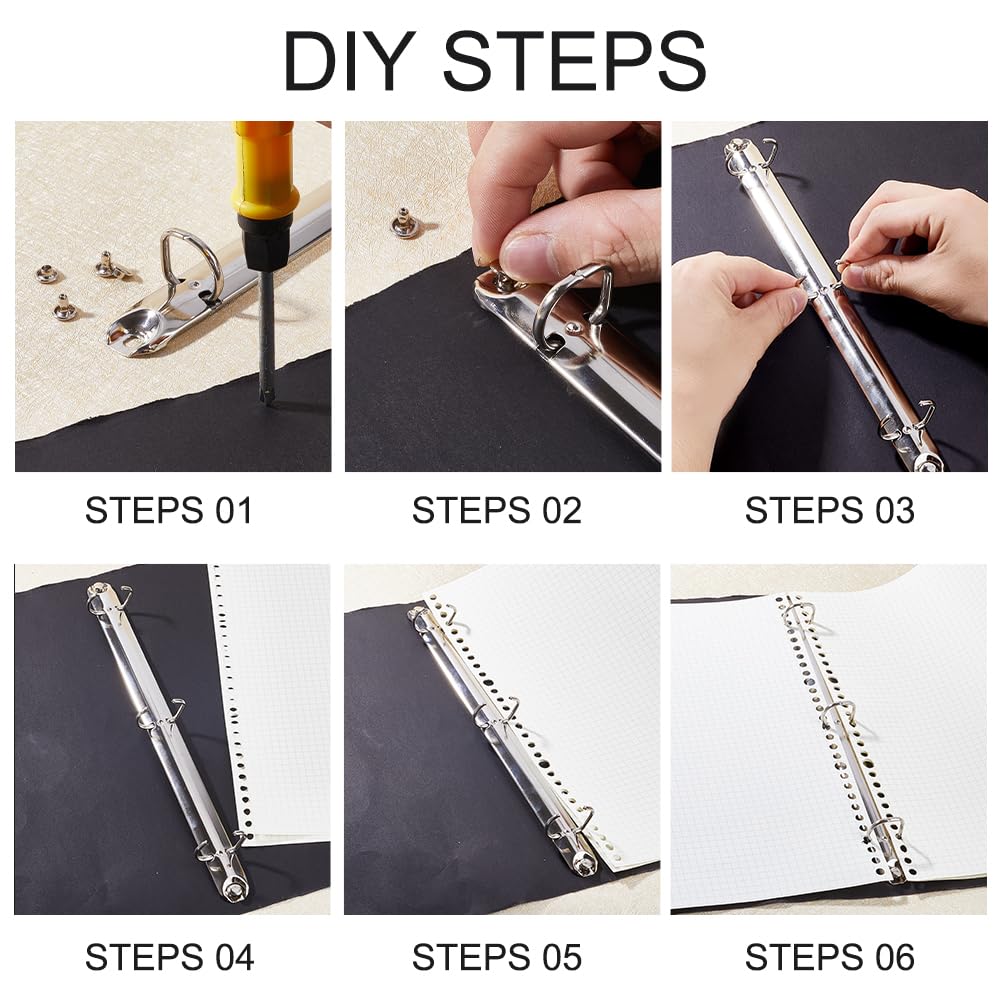 DIY STEPS

STEPS 01

STEPS 02

STEPS 03

STEPS 04

STEPS 05

STEPS 06