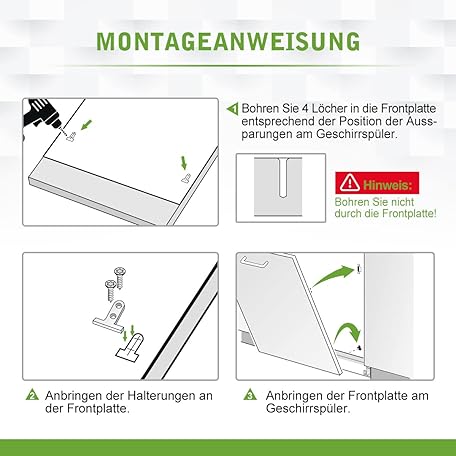 MONTAGEANWEISUNG

1 Bohren Sie 4 Löcher in die Frontplatte entsprechend der Position der Aussparungen am Geschirrspüler.

Hinweis:
Bohren Sie nicht durch die Frontplatte!

2 Anbringen der Halterungen an der Frontplatte.

3 Anbringen der Frontplatte am Geschirrspüler.