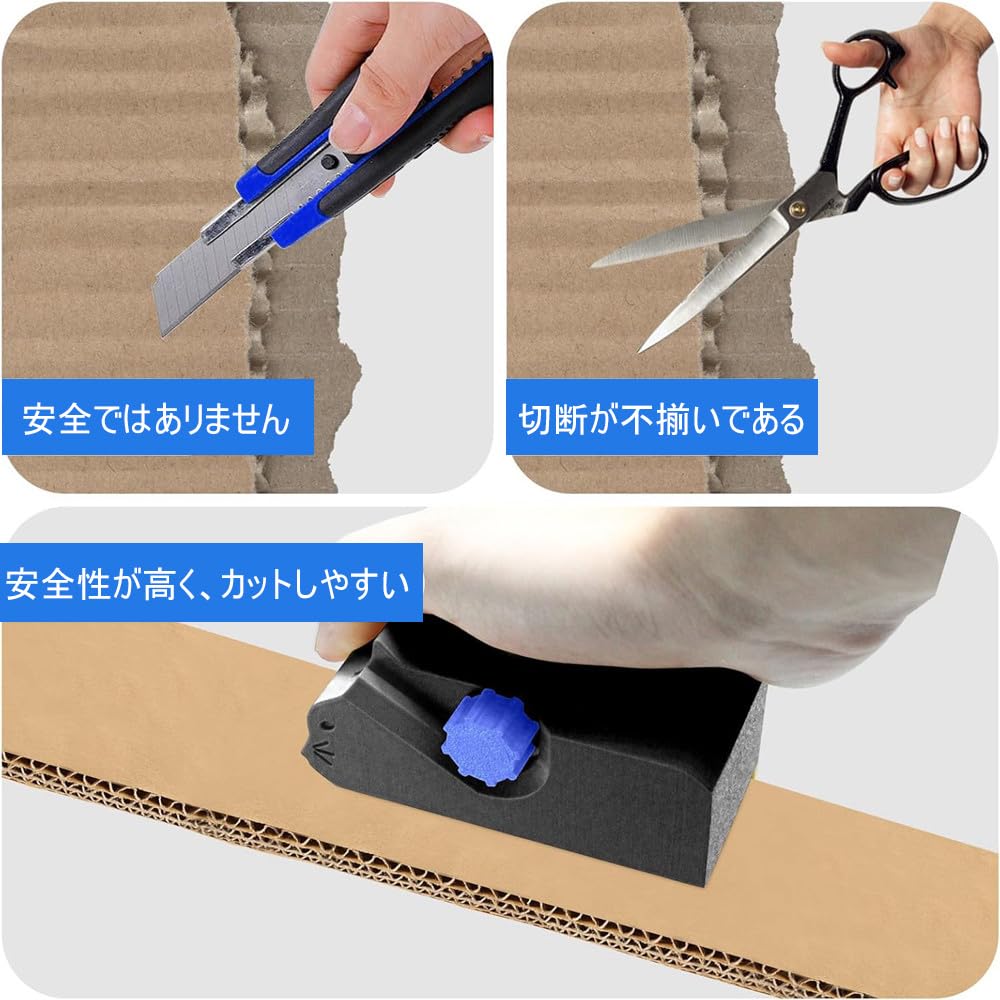 安全ではありません

切断が不揃いである

安全性が高く、カットしやすい