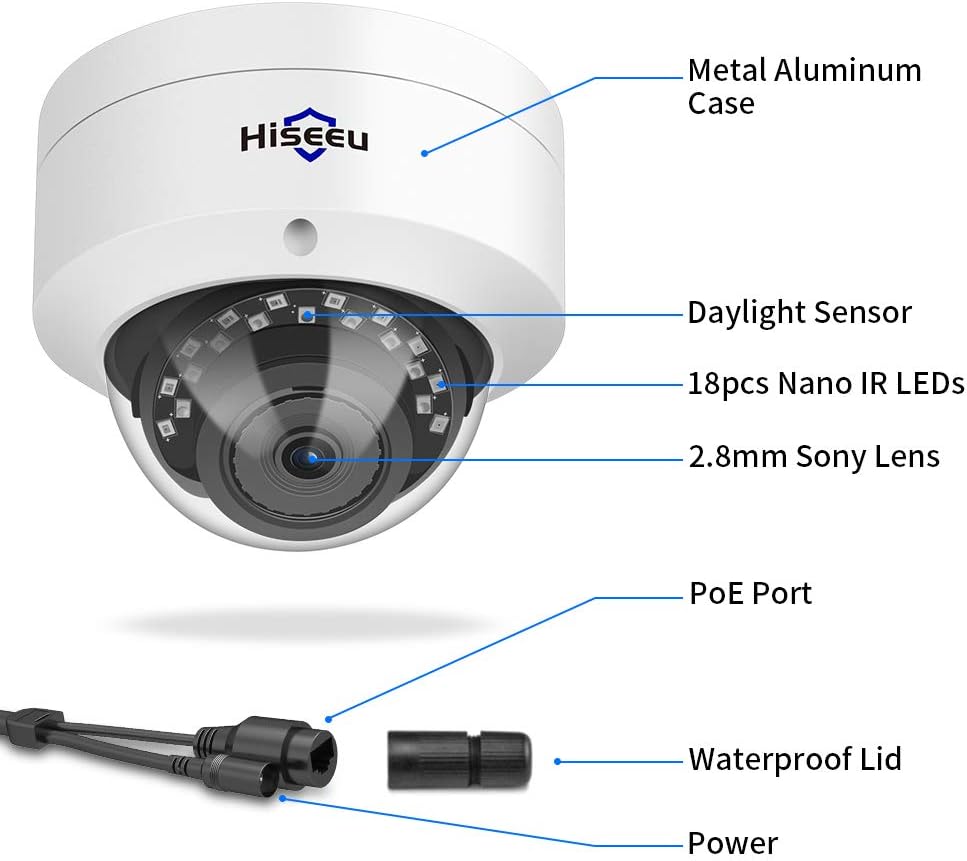 Hiseeu

Metal Aluminum Case

Daylight Sensor

18pcs Nano IR LEDs

2.8mm Sony Lens

PoE Port

Waterproof Lid

Power