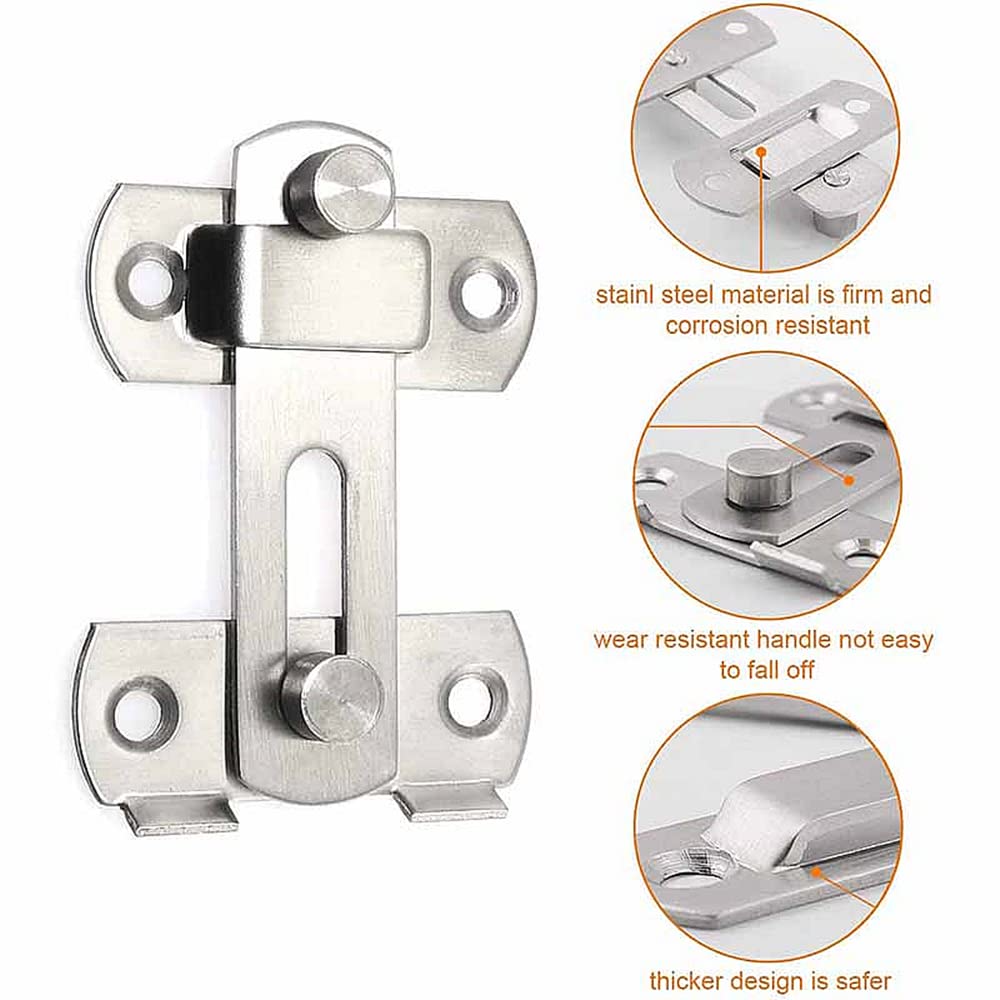 stainl steel material is firm and corrosion resistant

wear resistant handle not easy to fall off

thicker design is safer