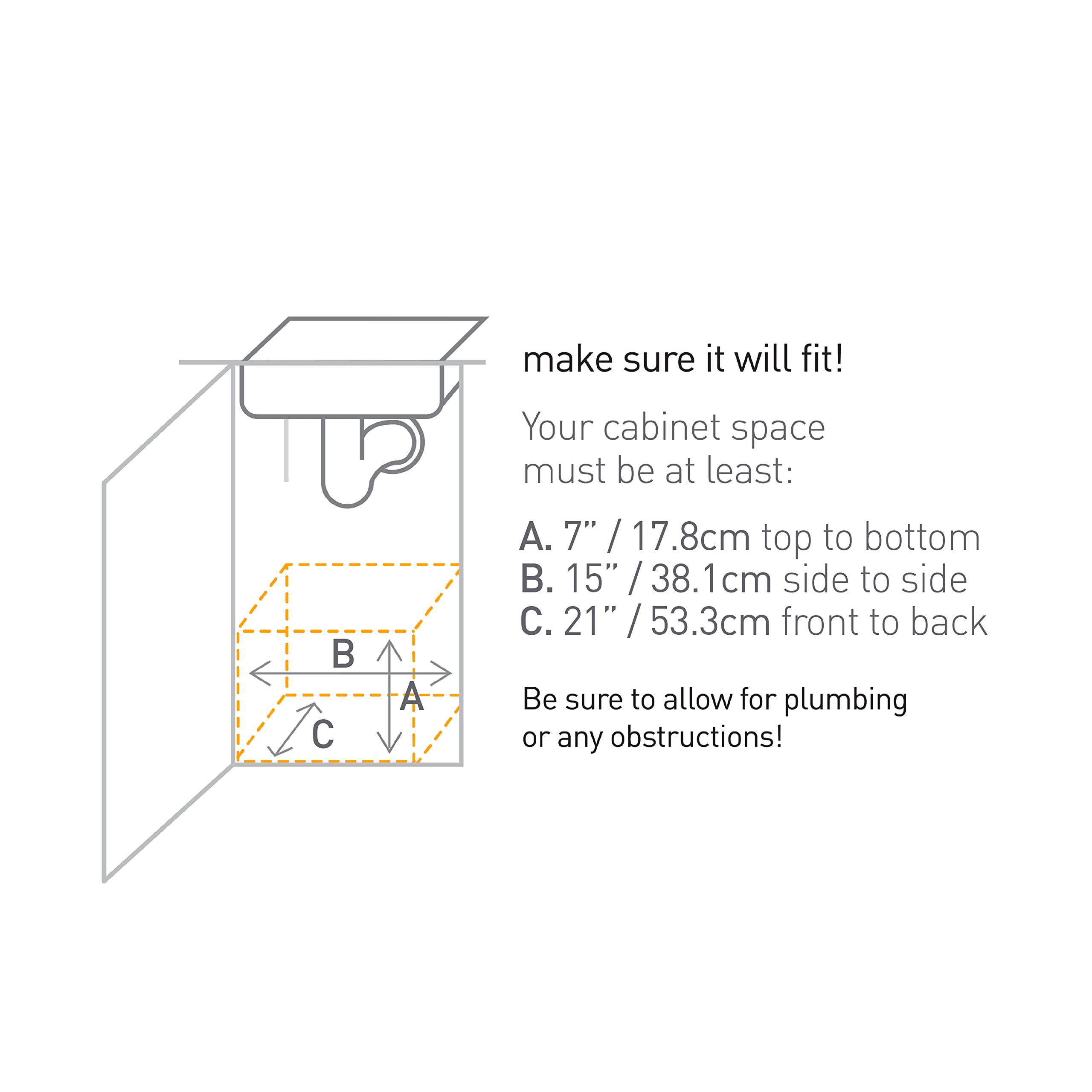 B

A

C

make sure it will fit!

Your cabinet space must be at least:

A. 7" / 17.8cm top to bottom
B. 15" / 38.1cm side to side
C. 21" / 53.3cm front to back

Be sure to allow for plumbing or any obstructions!