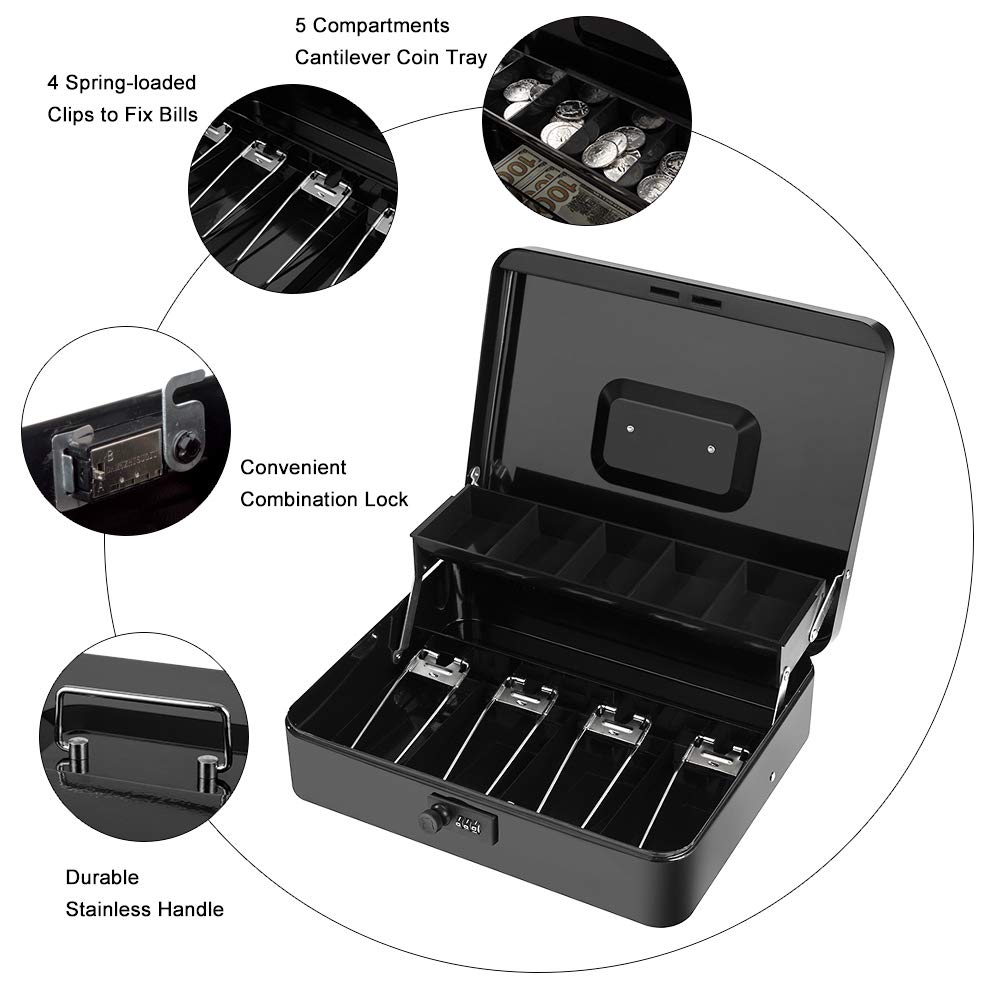 5 Compartments
Cantilever Coin Tray

4 Spring-loaded
Clips to Fix Bills

Convenient
Combination Lock

Durable
Stainless Handle