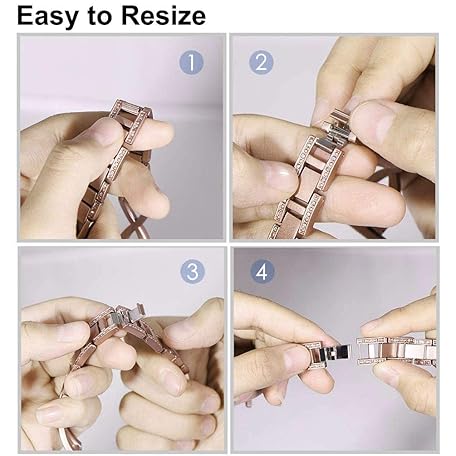 Easy to Resize

1

2

3

4