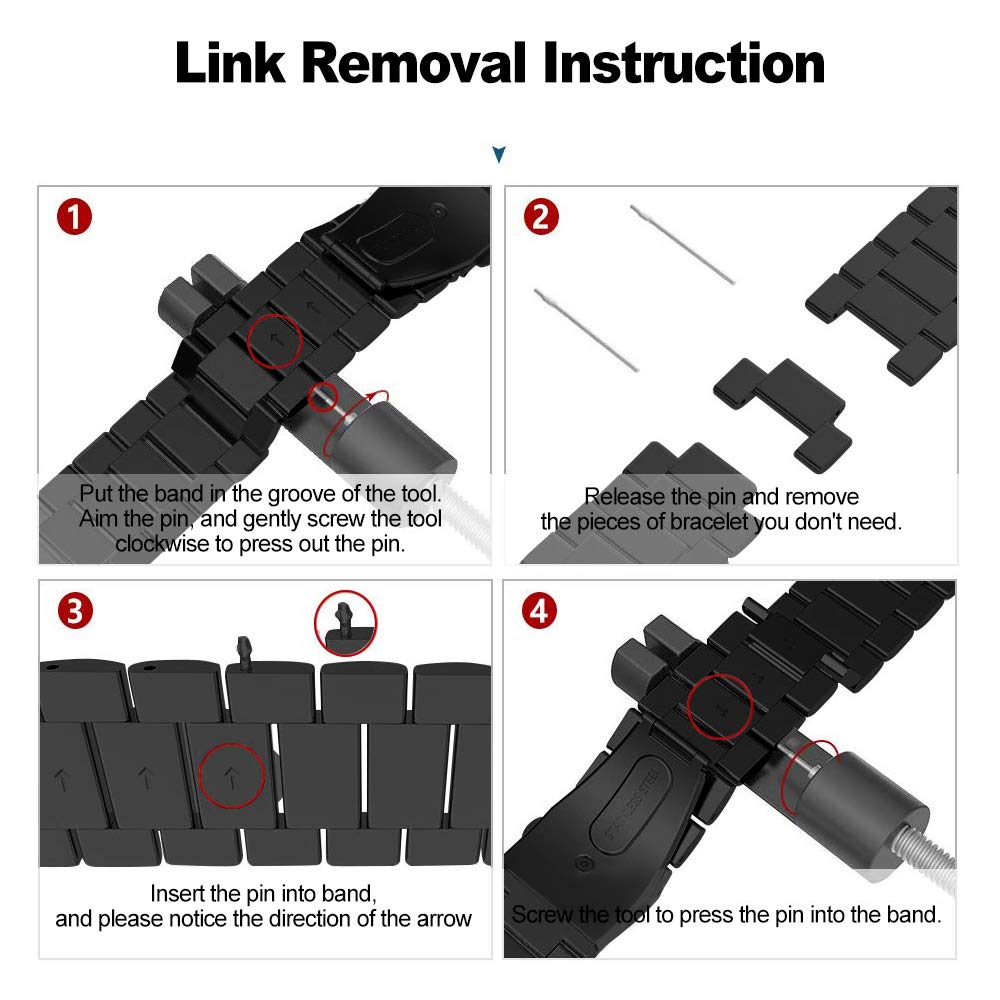 Link Removal Instruction

1
Put the band in the groove of the tool. Aim the pin, and gently screw the tool clockwise to press out the pin.

2
Release the pin and remove the pieces of bracelet you don't need.

3
Insert the pin into band, and please notice the direction of the arrow

4
STAINLESS STEEL
Screw the tool to press the pin into the band.