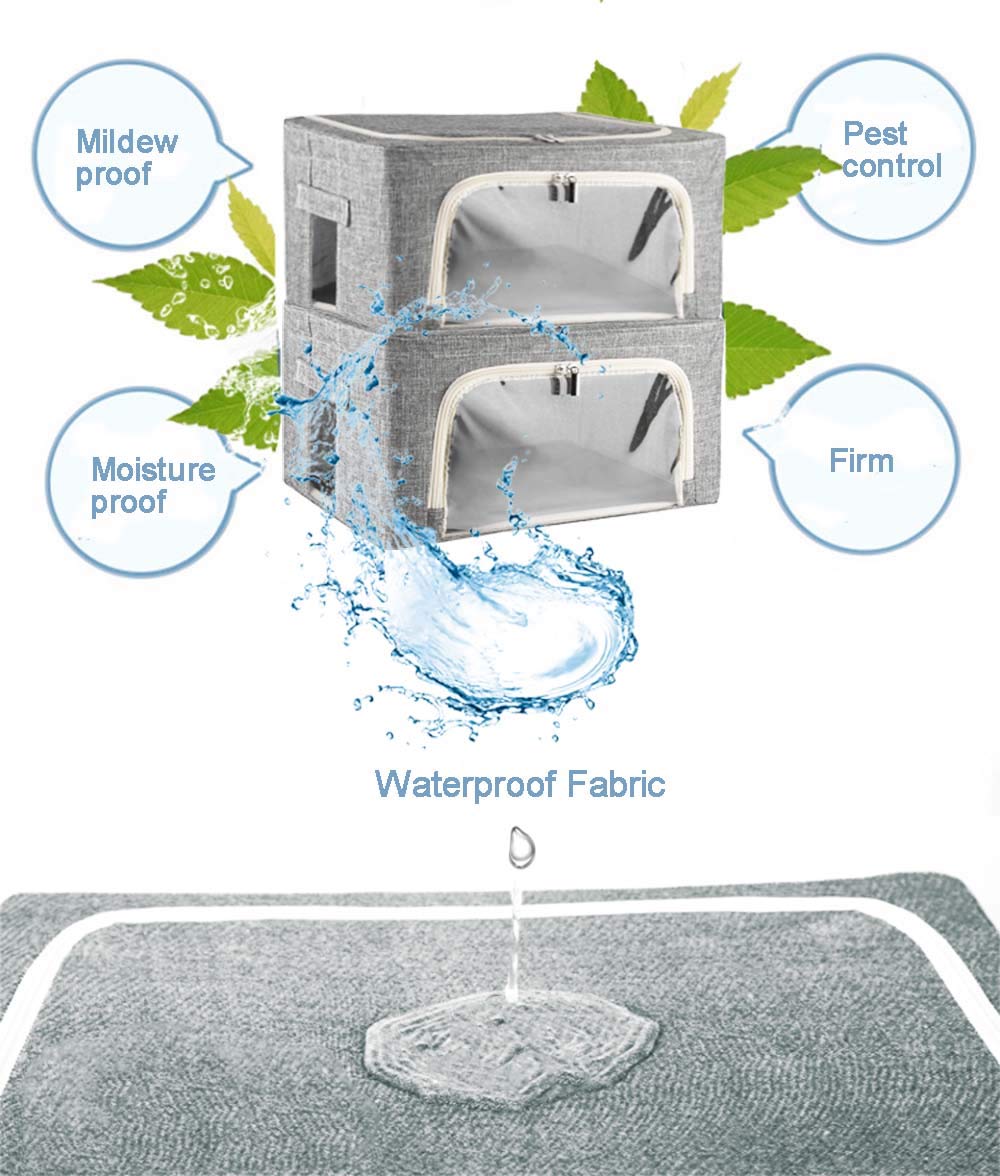 Mildew proof

Pest control

Moisture proof

Firm

Waterproof Fabric