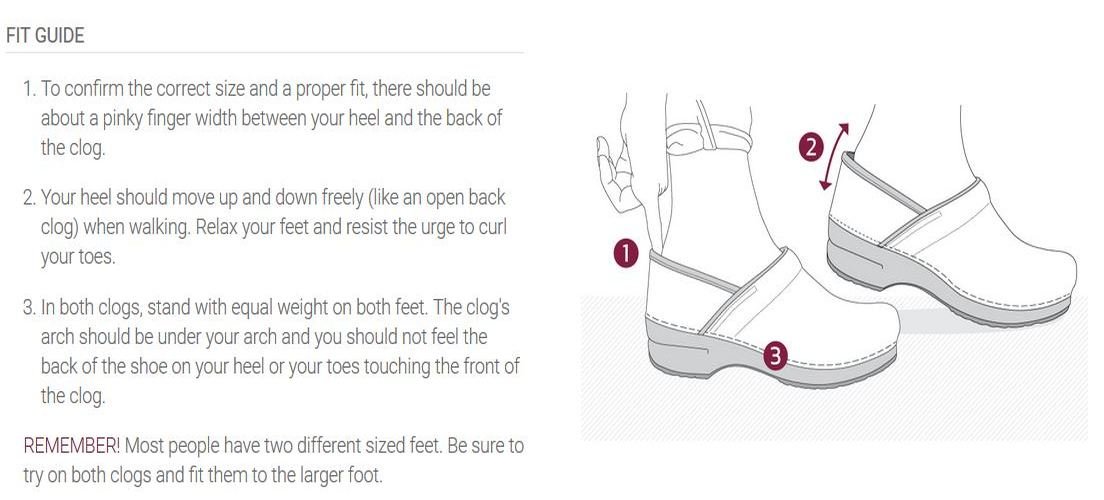 FIT GUIDE

1. To confirm the correct size and a proper fit, there should be about a pinky finger width between your heel and the back of the clog.

2. Your heel should move up and down freely (like an open back clog) when walking. Relax your feet and resist the urge to curl your toes.

3. In both clogs, stand with equal weight on both feet. The clog's arch should be under your arch and you should not feel the back of the shoe on your heel or your toes touching the front of the clog.

REMEMBER! Most people have two different sized feet. Be sure to try on both clogs and fit them to the larger foot.

2

1

3