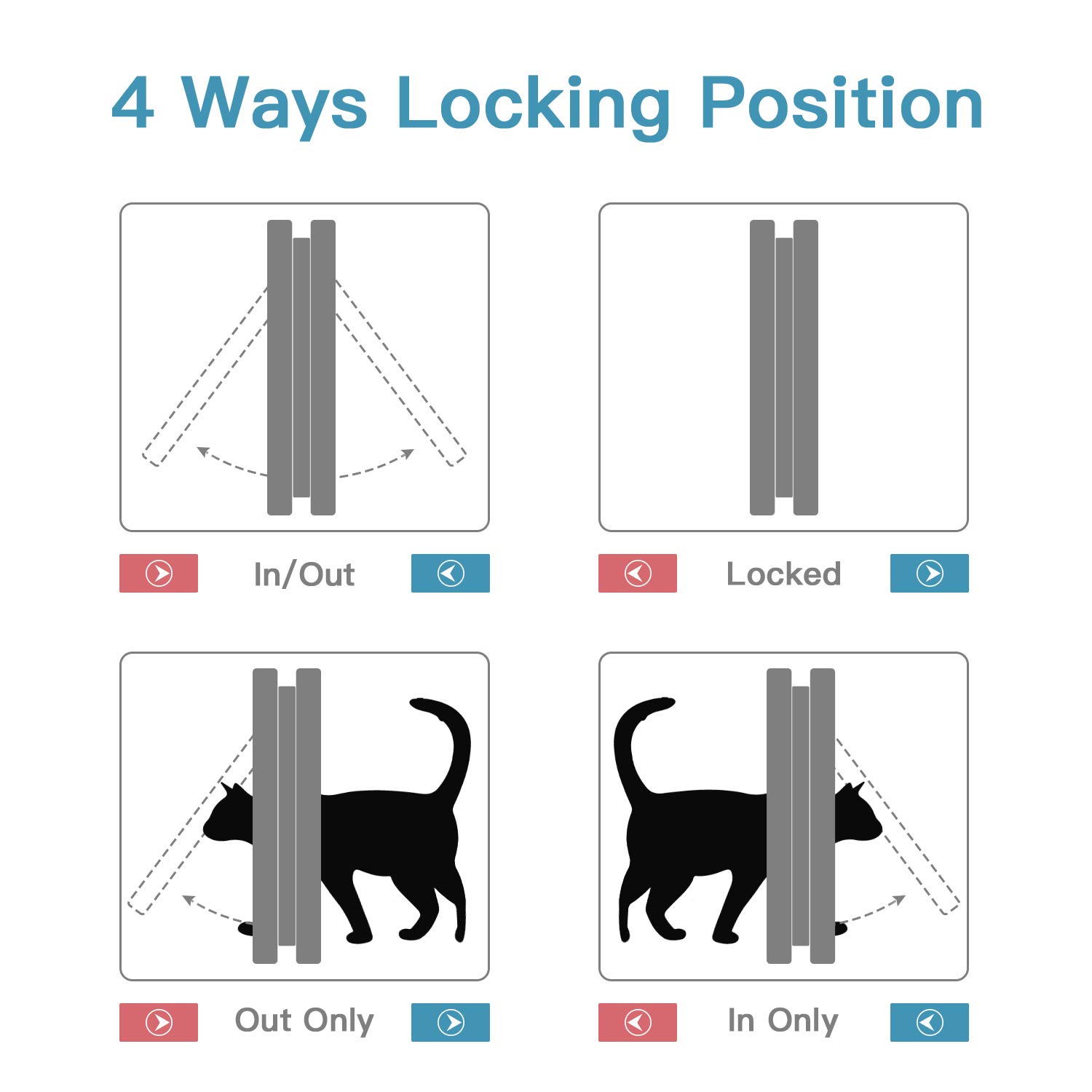 4 Ways Locking Position

In/Out

Locked

Out Only

In Only