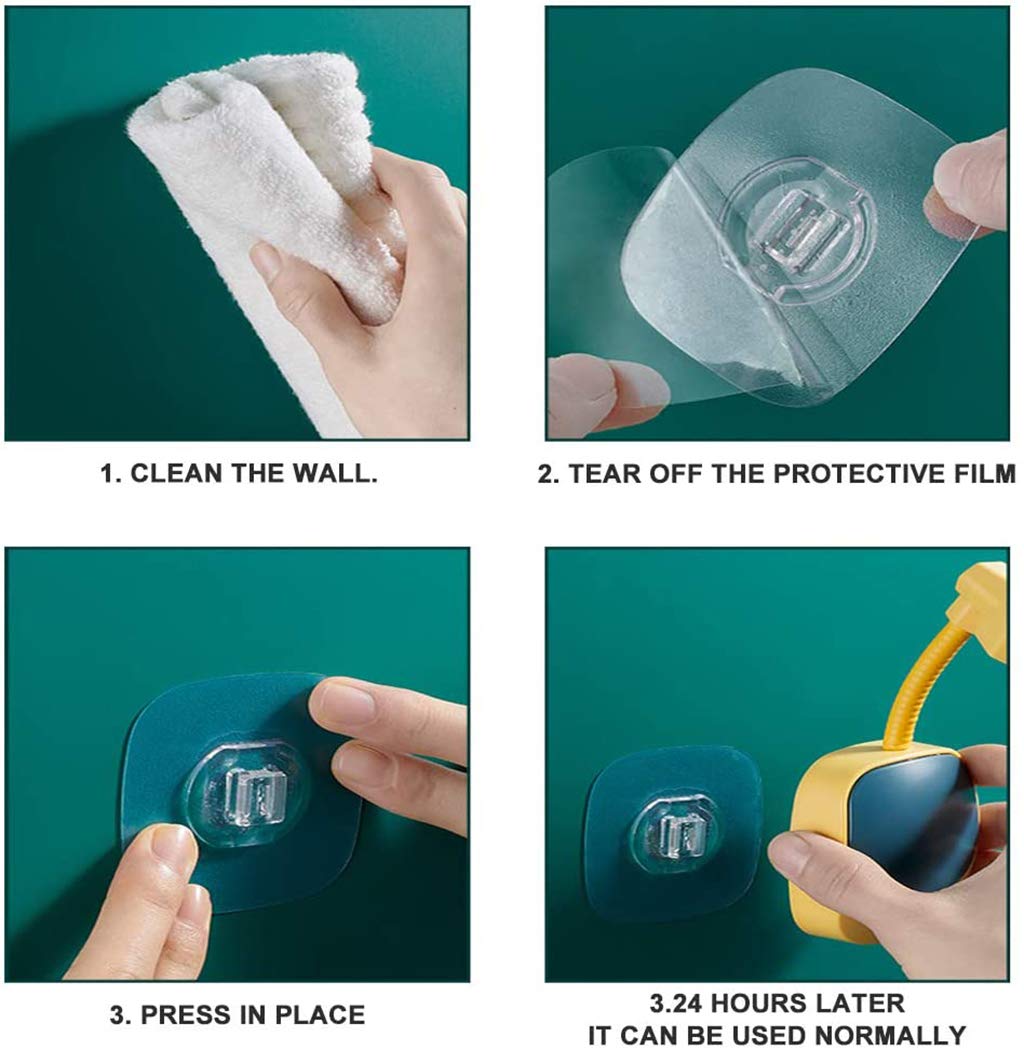 1. CLEAN THE WALL.

2. TEAR OFF THE PROTECTIVE FILM

3. PRESS IN PLACE

3.24 HOURS LATER
IT CAN BE USED NORMALLY