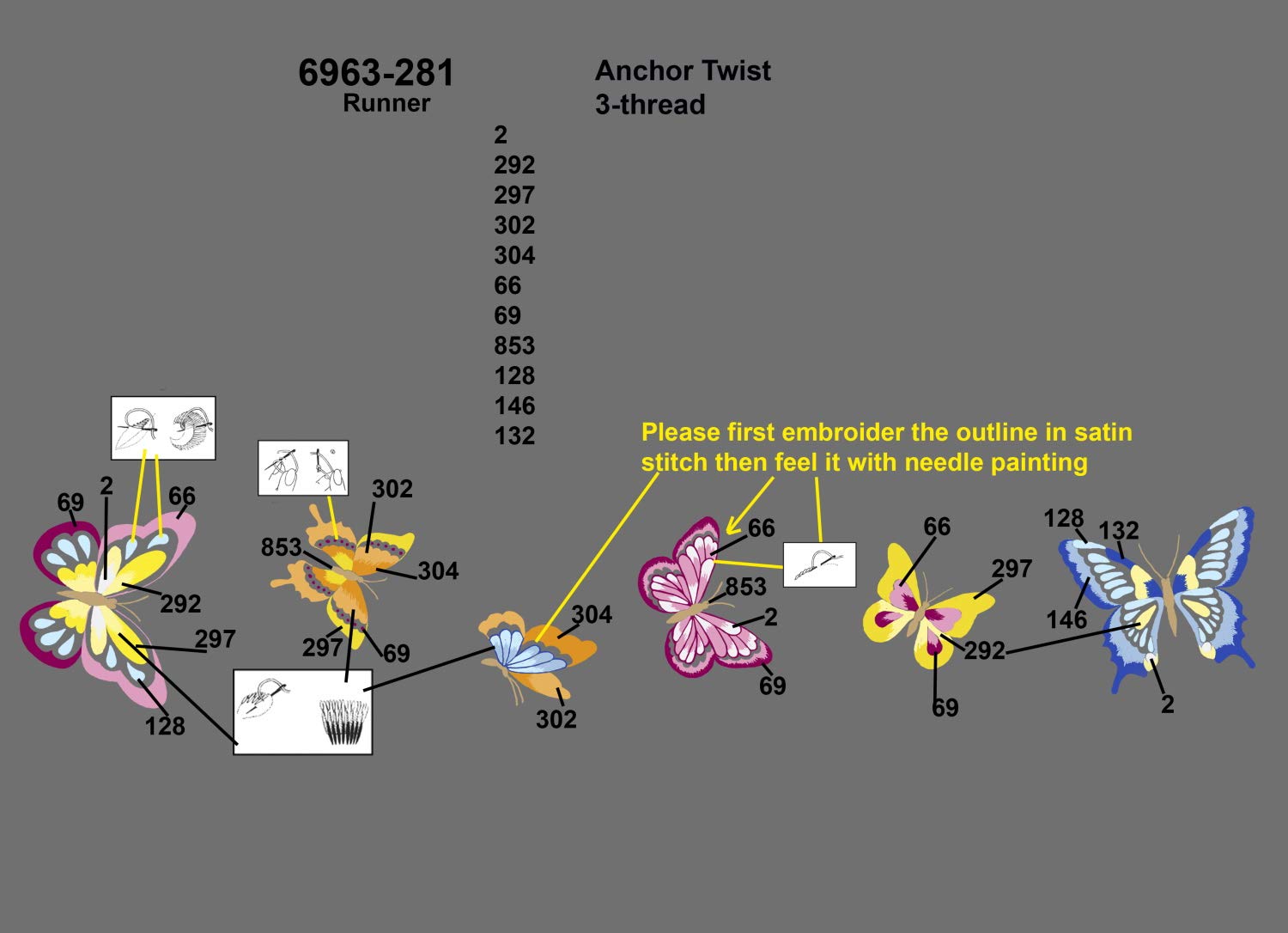 6963-281
Runner

Anchor Twist
3-thread

2
292
297
302
304
66
69
853
128
146
132

Please first embroider the outline in satin stitch then feel it with needle painting

69
2
66
292
297
128

302
853
304
297
69

304
302

66
853
2
69

66
297
292
69

128
132
146
2