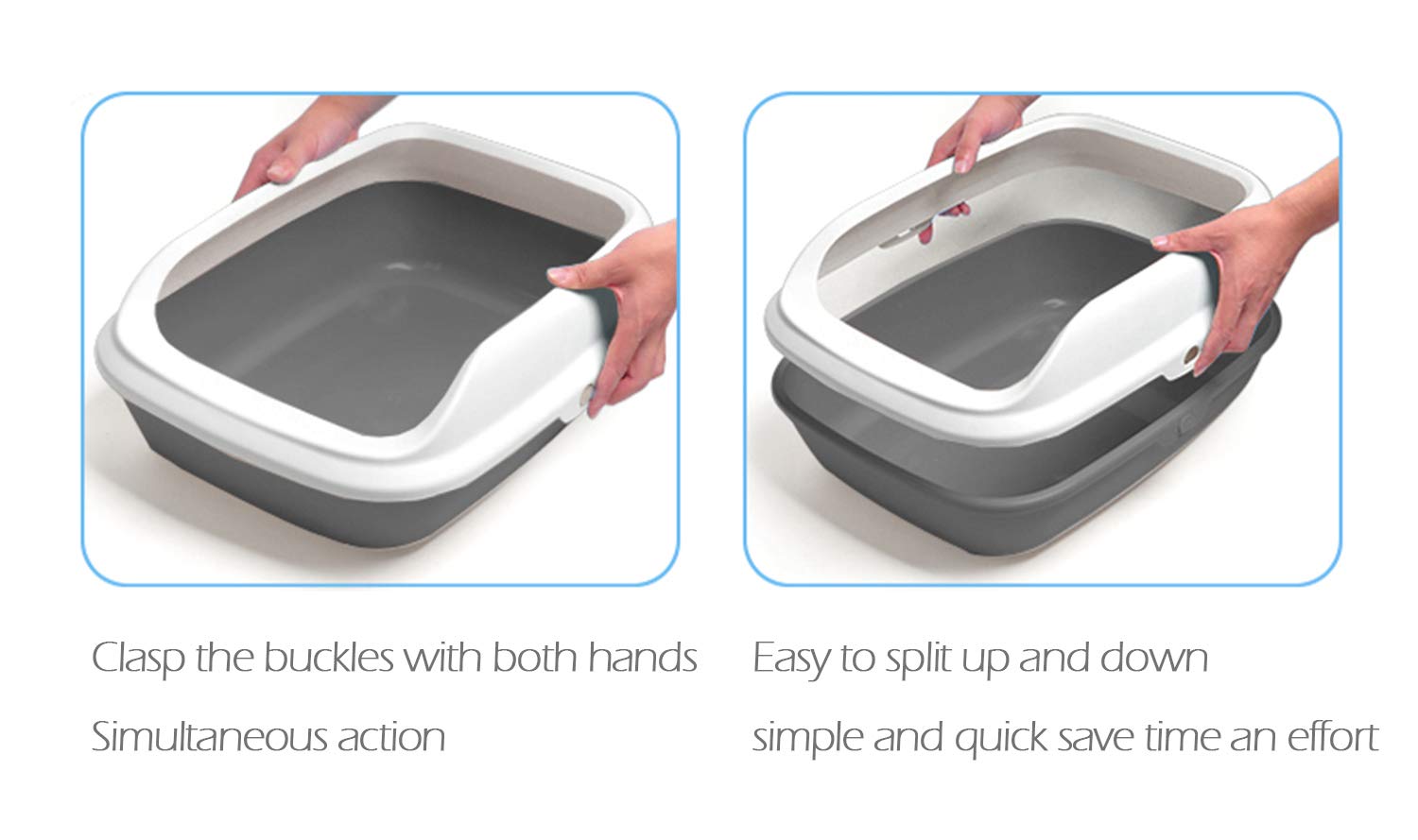 Clasp the buckles with both hands

Simultaneous action

Easy to split up and down

simple and quick save time an effort