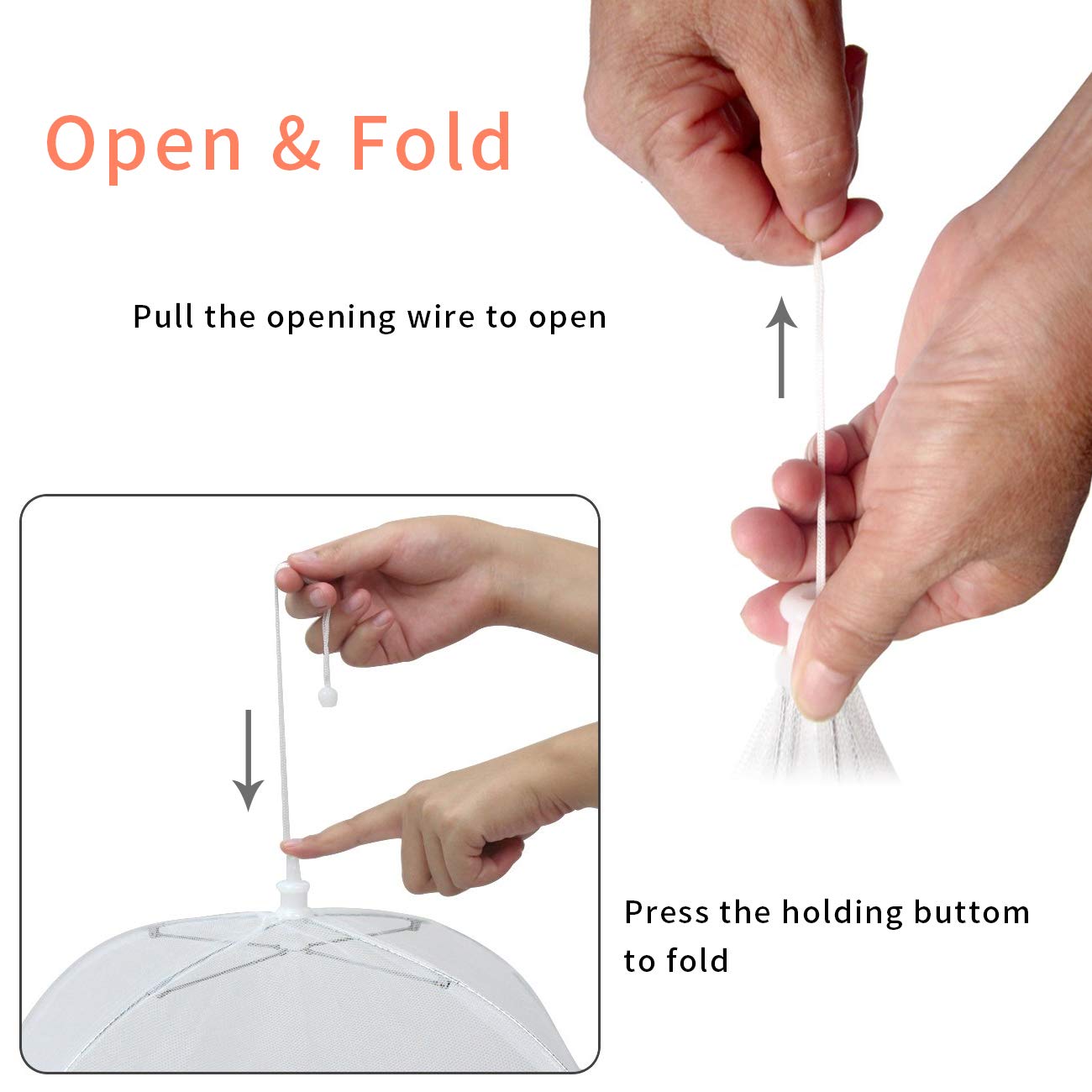 Open & Fold

Pull the opening wire to open

Press the holding buttom to fold