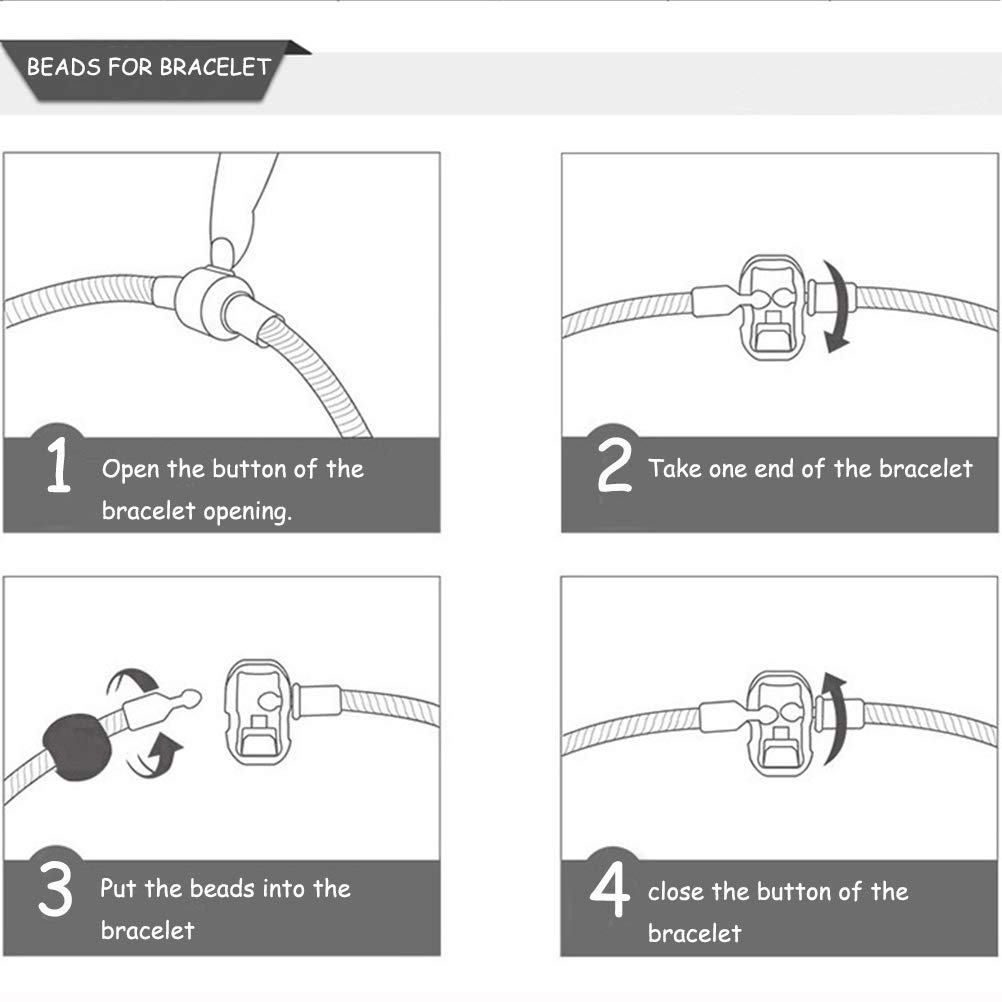 BEADS FOR BRACELET

1 Open the button of the bracelet opening.

2 Take one end of the bracelet

3 Put the beads into the bracelet

4 close the button of the bracelet