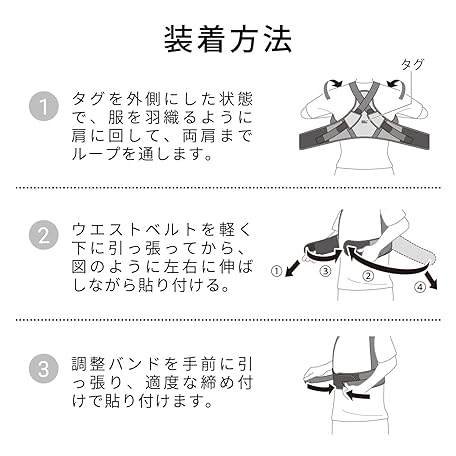 装着方法

1 タグを外側にした状態で、服を羽織るように肩に回して、両肩までループを通します。

タグ

2 ウエストベルトを軽く下に引っ張ってから、図のように左右に伸ばしながら貼り付ける。

①
③
②
④

3 調整バンドを手前に引っ張り、適度な締め付けで貼り付けます。