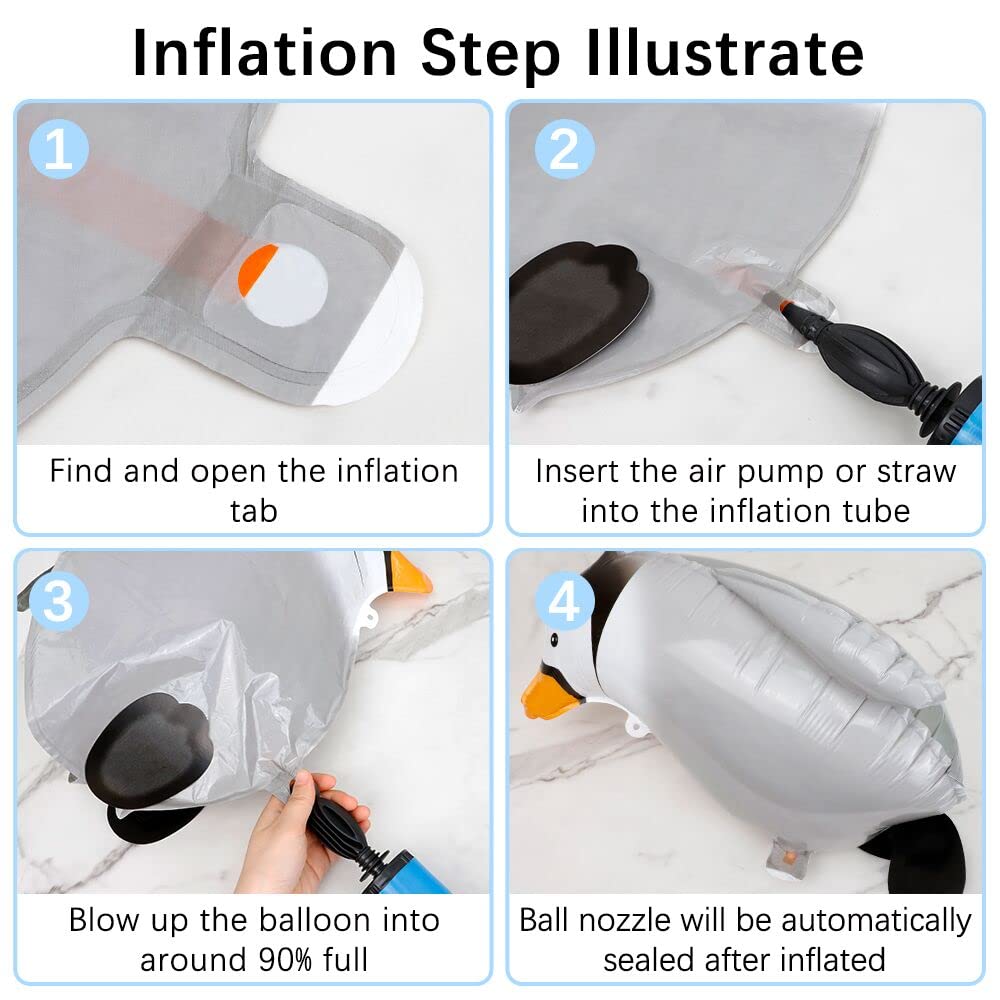 Inflation Step Illustrate

1

Find and open the inflation tab

2

Insert the air pump or straw into the inflation tube

3

Blow up the balloon into around 90% full

4

Ball nozzle will be automatically sealed after inflated