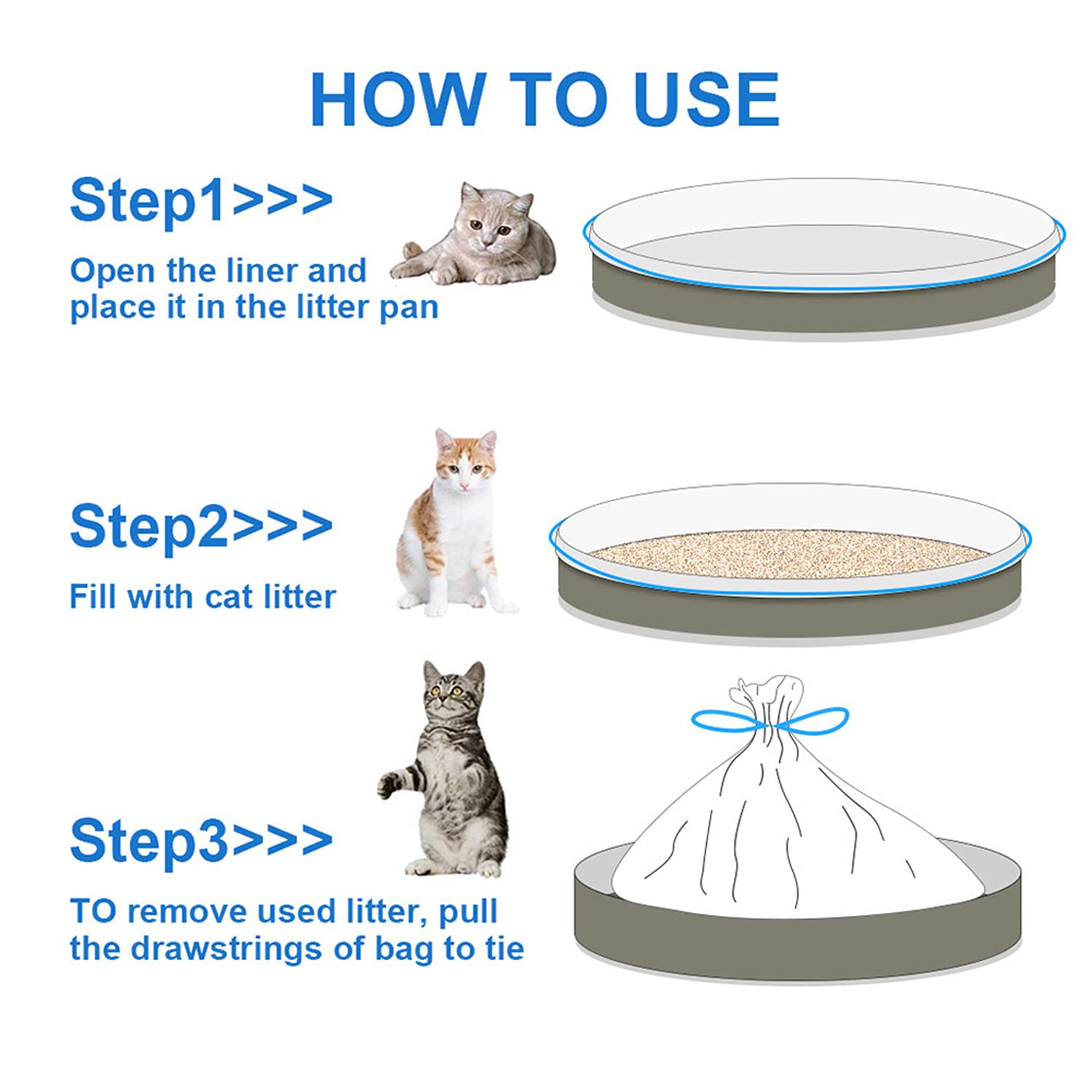 HOW TO USE

Step1>>>

Open the liner and place it in the litter pan

Step2>>>

Fill with cat litter

Step3>>>

TO remove used litter, pull the drawstrings of bag to tie