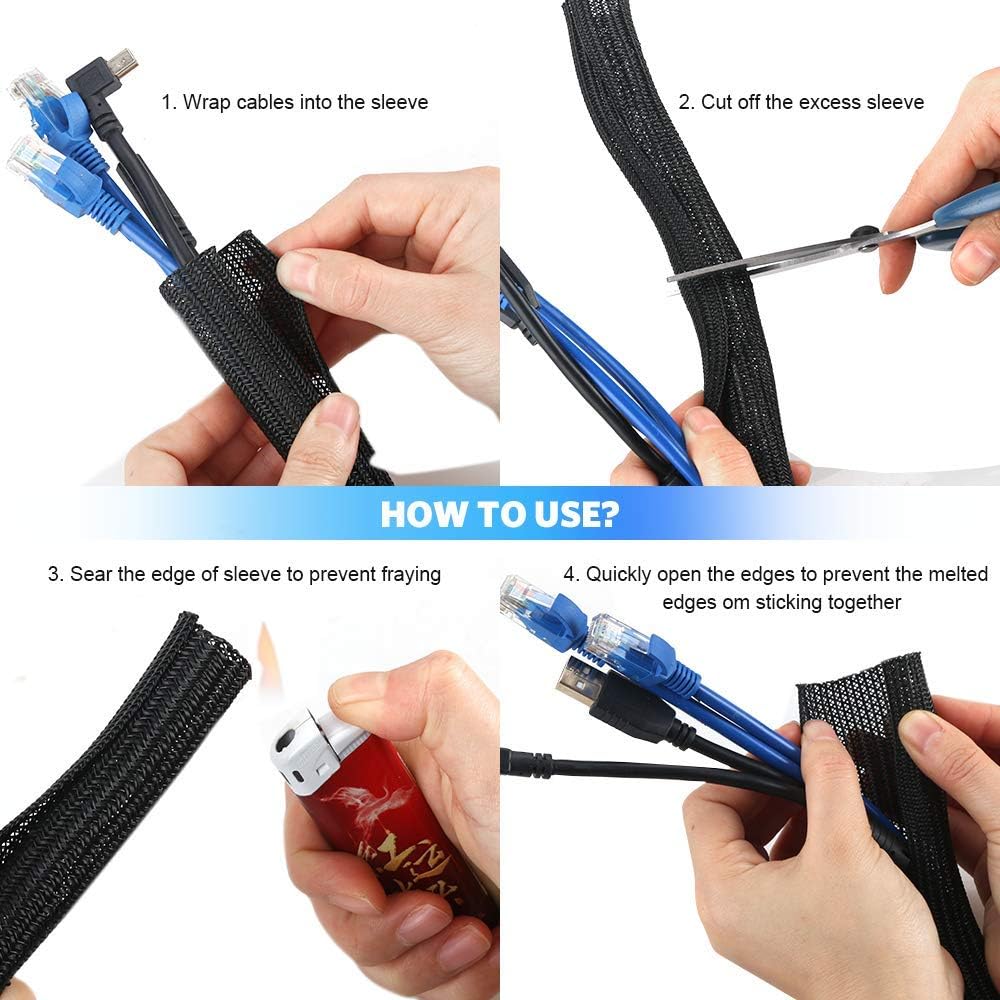 1. Wrap cables into the sleeve

2. Cut off the excess sleeve

HOW TO USE?

3. Sear the edge of sleeve to prevent fraying

4. Quickly open the edges to prevent the melted edges om sticking together