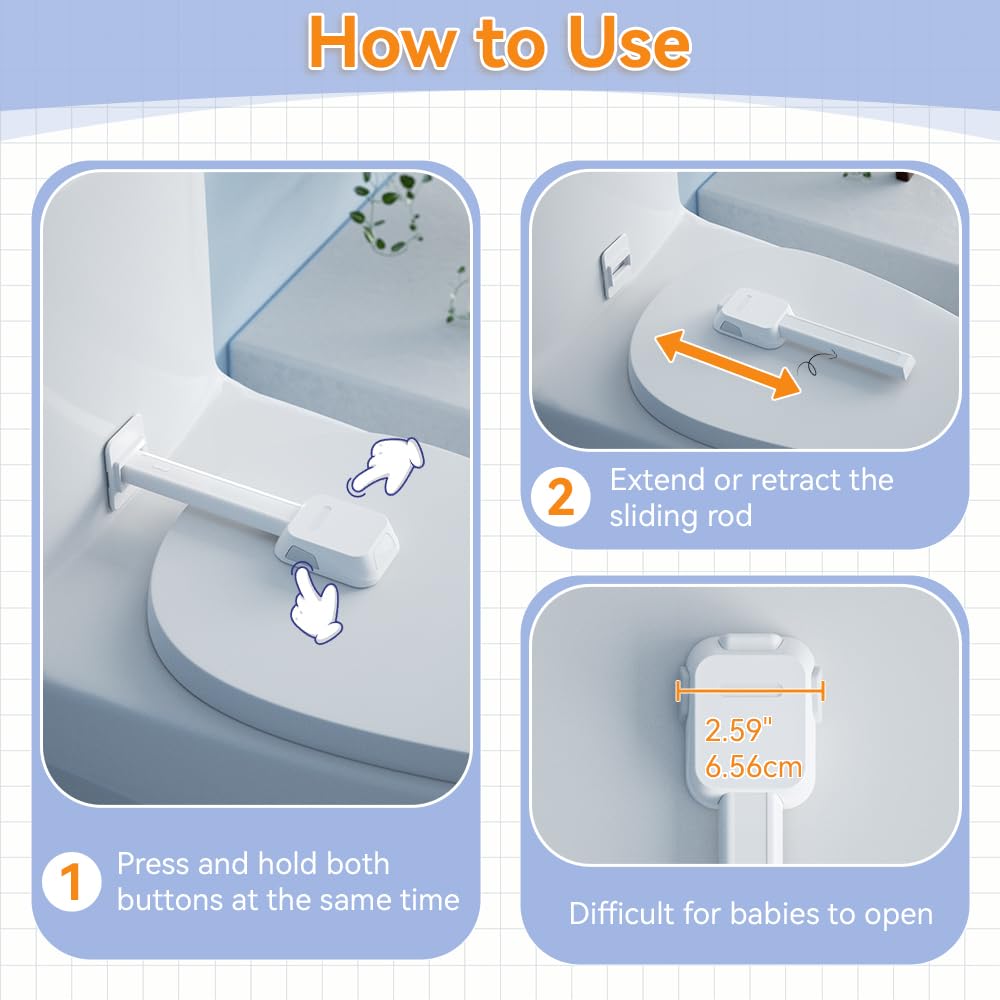 How to Use

1 Press and hold both buttons at the same time

2 Extend or retract the sliding rod

2.59"
6.56cm

Difficult for babies to open