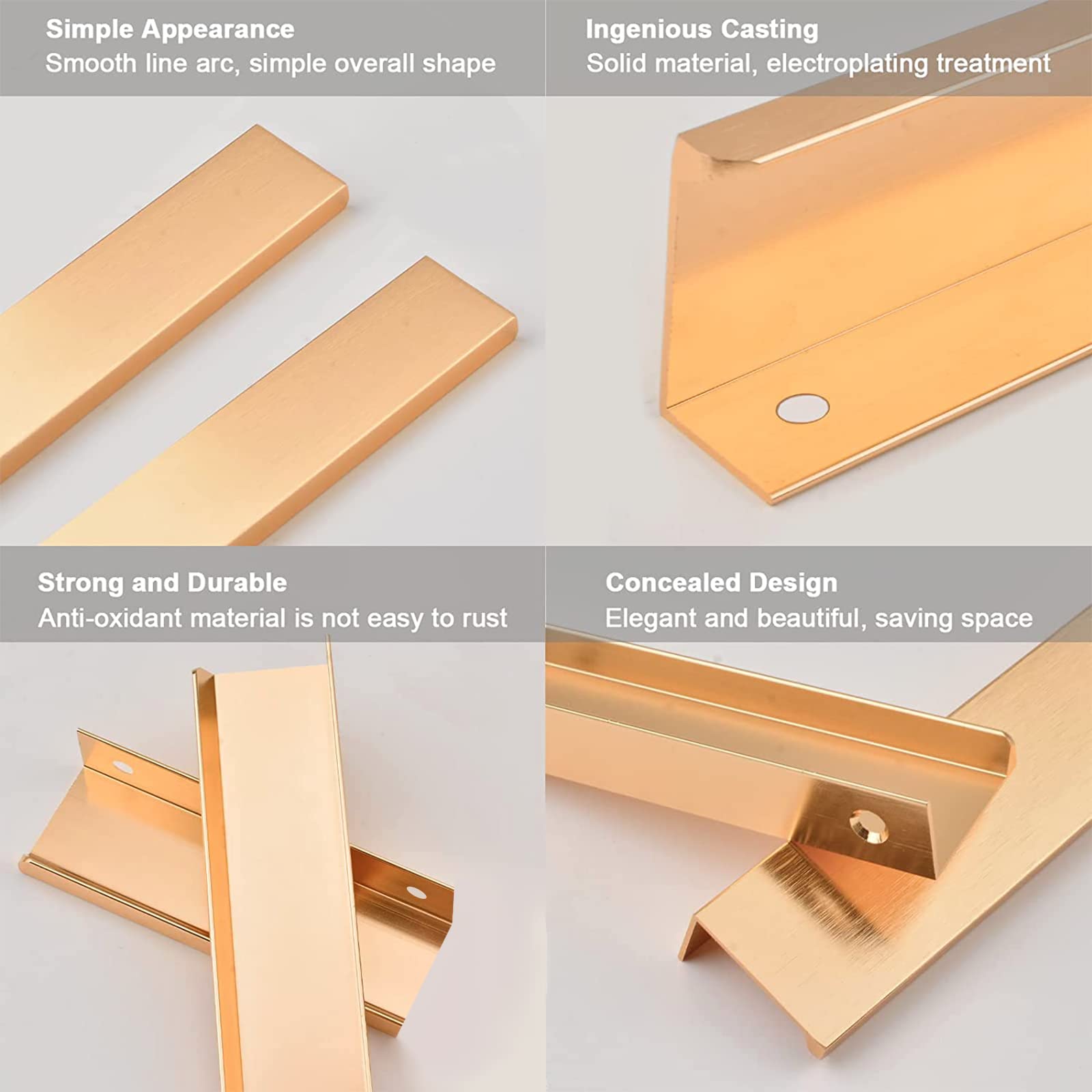 Simple Appearance
Smooth line arc, simple overall shape

Ingenious Casting
Solid material, electroplating treatment

Strong and Durable
Anti-oxidant material is not easy to rust

Concealed Design
Elegant and beautiful, saving space