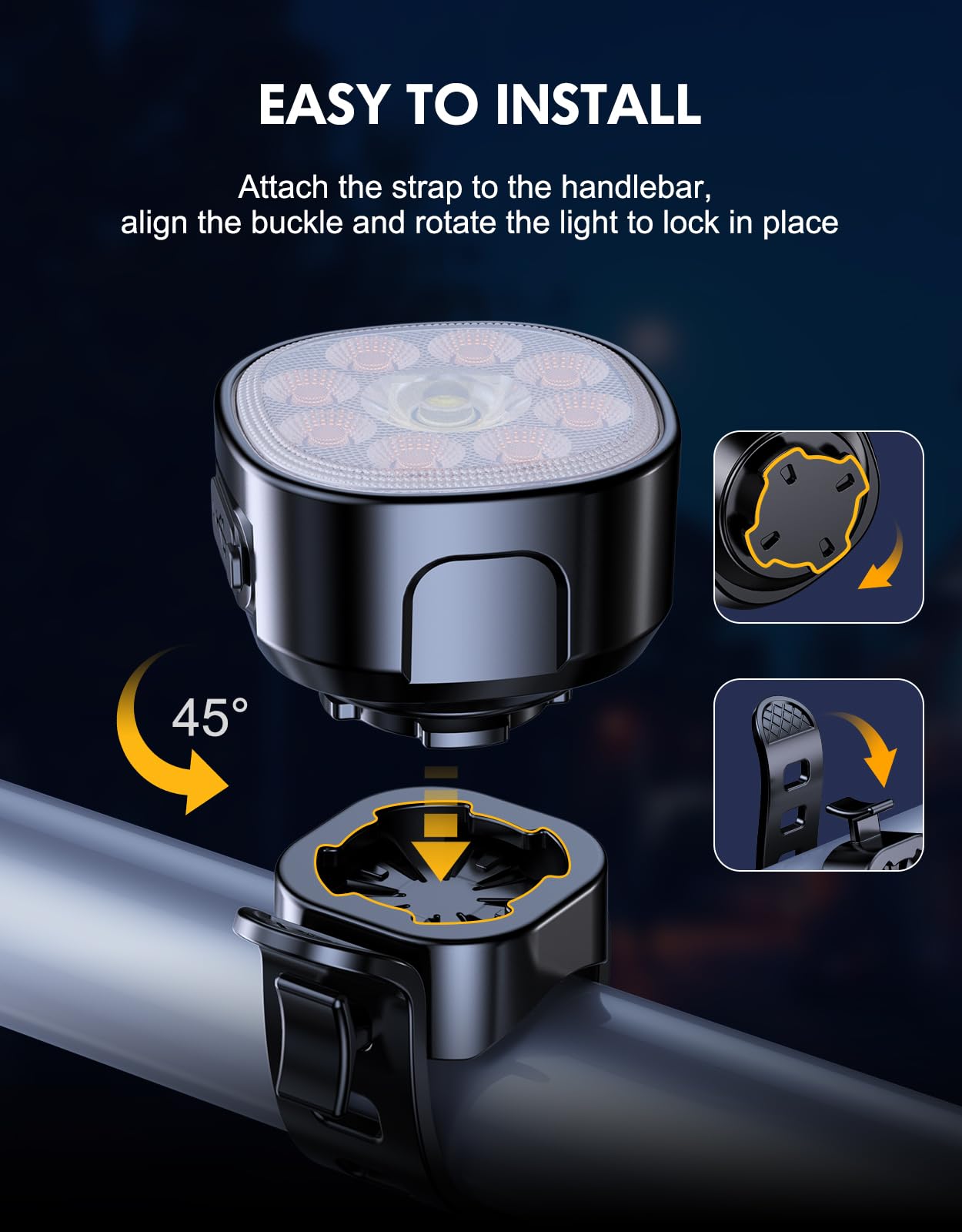 EASY TO INSTALL

Attach the strap to the handlebar, align the buckle and rotate the light to lock in place

45°