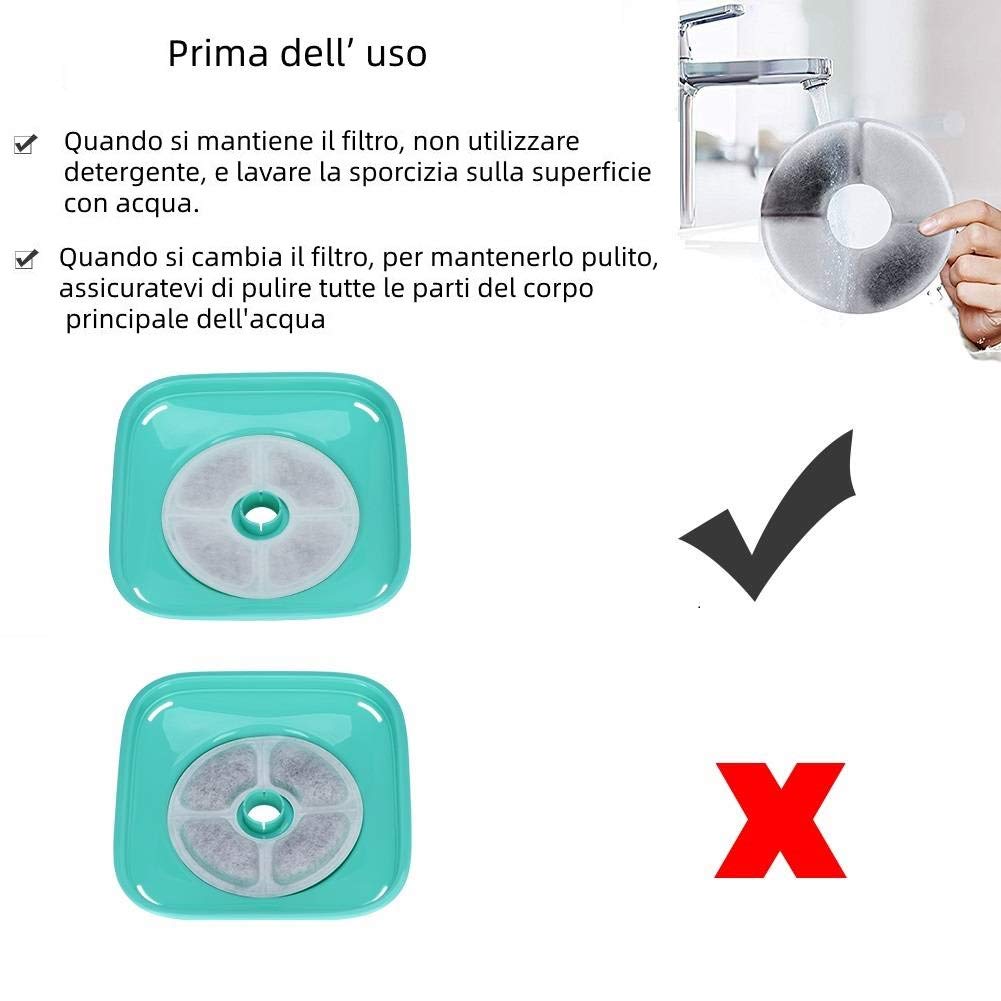 Prima dell’ uso

Quando si mantiene il filtro, non utilizzare detergente, e lavare la sporcizia sulla superficie con acqua.

Quando si cambia il filtro, per mantenerlo pulito, assicuratevi di pulire tutte le parti del corpo principale dell'acqua