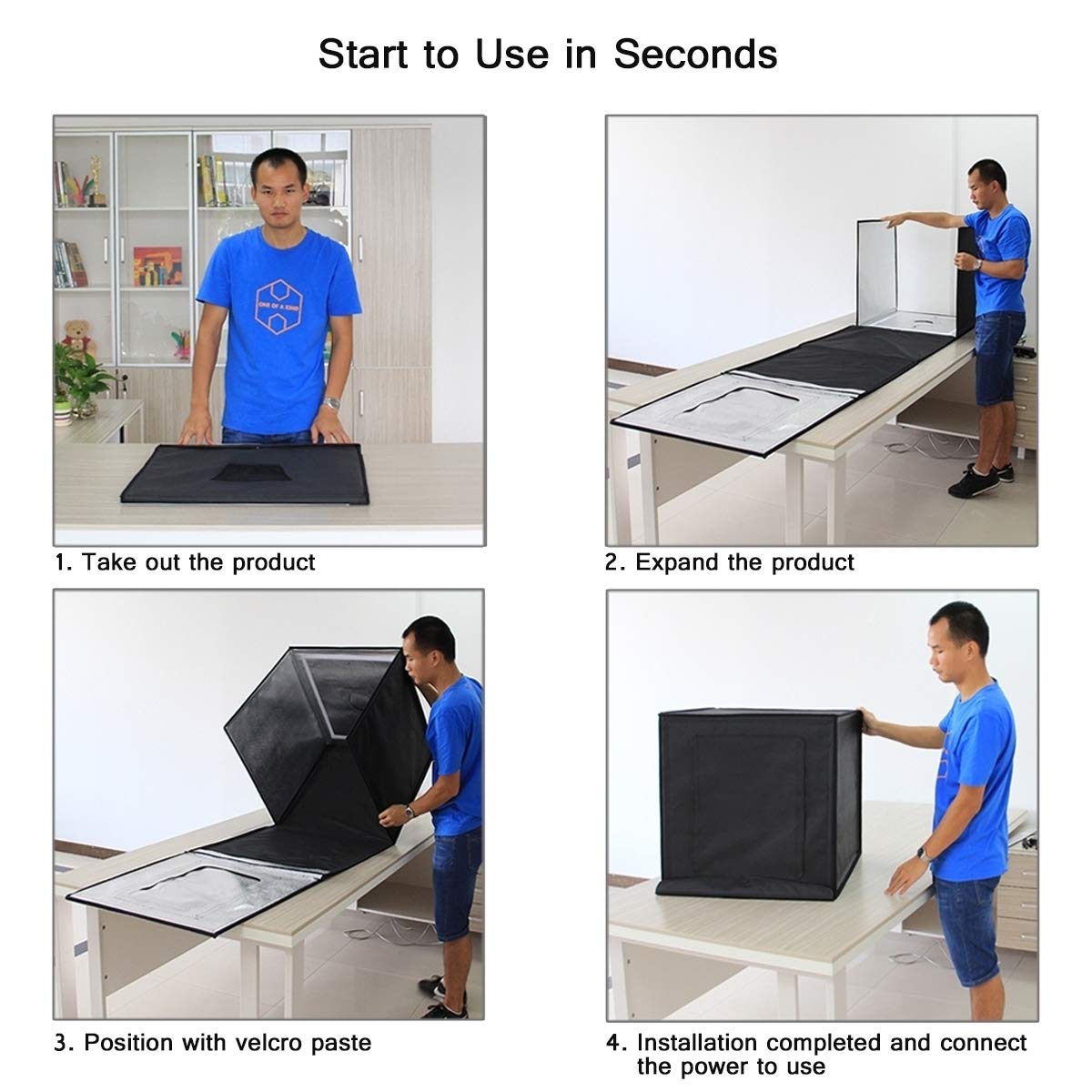 Start to Use in Seconds

ONE OF A KIND

1. Take out the product

2. Expand the product

3. Position with velcro paste

4. Installation completed and connect the power to use