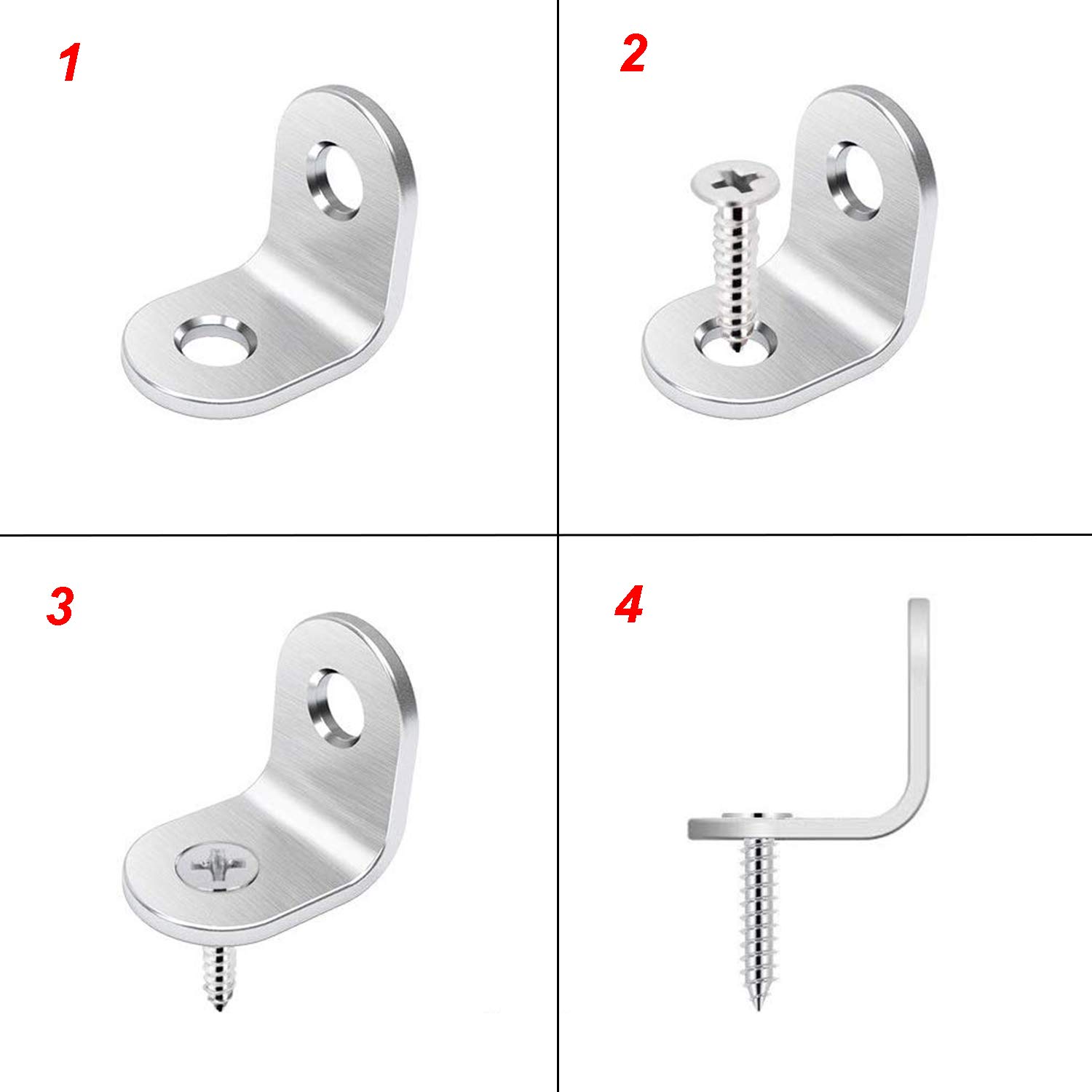 1

2

3

4