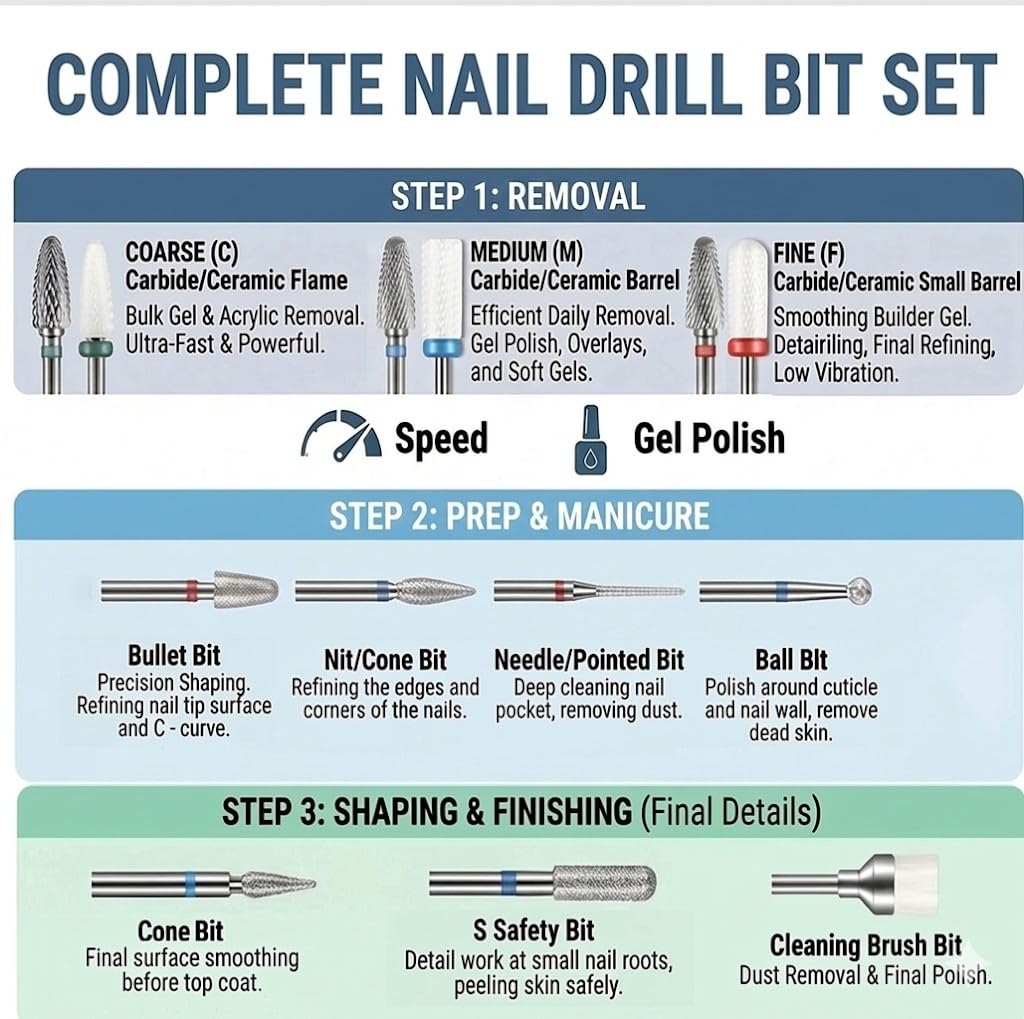 COMPLETE NAIL DRILL BIT SET

STEP 1: REMOVAL

COARSE (C)
Carbide/Ceramic Flame
Bulk Gel & Acrylic Removal. Ultra-Fast & Powerful.

MEDIUM (M)
Carbide/Ceramic Barrel
Efficient Daily Removal. Gel Polish, Overlays, and Soft Gels.

FINE (F)
Carbide/Ceramic Small Barrel
Smoothing Builder Gel. Detairiling, Final Refining, Low Vibration.

Speed Gel Polish

STEP 2: PREP & MANICURE

Bullet Bit
Precision Shaping. Refining nail tip surface and C - curve.

Nit/Cone Bit
Refining the edges and corners of the nails.

Needle/Pointed Bit
Deep cleaning nail pocket, removing dust.

Ball BIt
Polish around cuticle and nail wall, remove dead skin.

STEP 3: SHAPING & FINISHING (Final Details)

Cone Bit
Final surface smoothing before top coat.

S Safety Bit
Detail work at small nail roots, peeling skin safely.

Cleaning Brush Bit
Dust Removal & Final Polish.