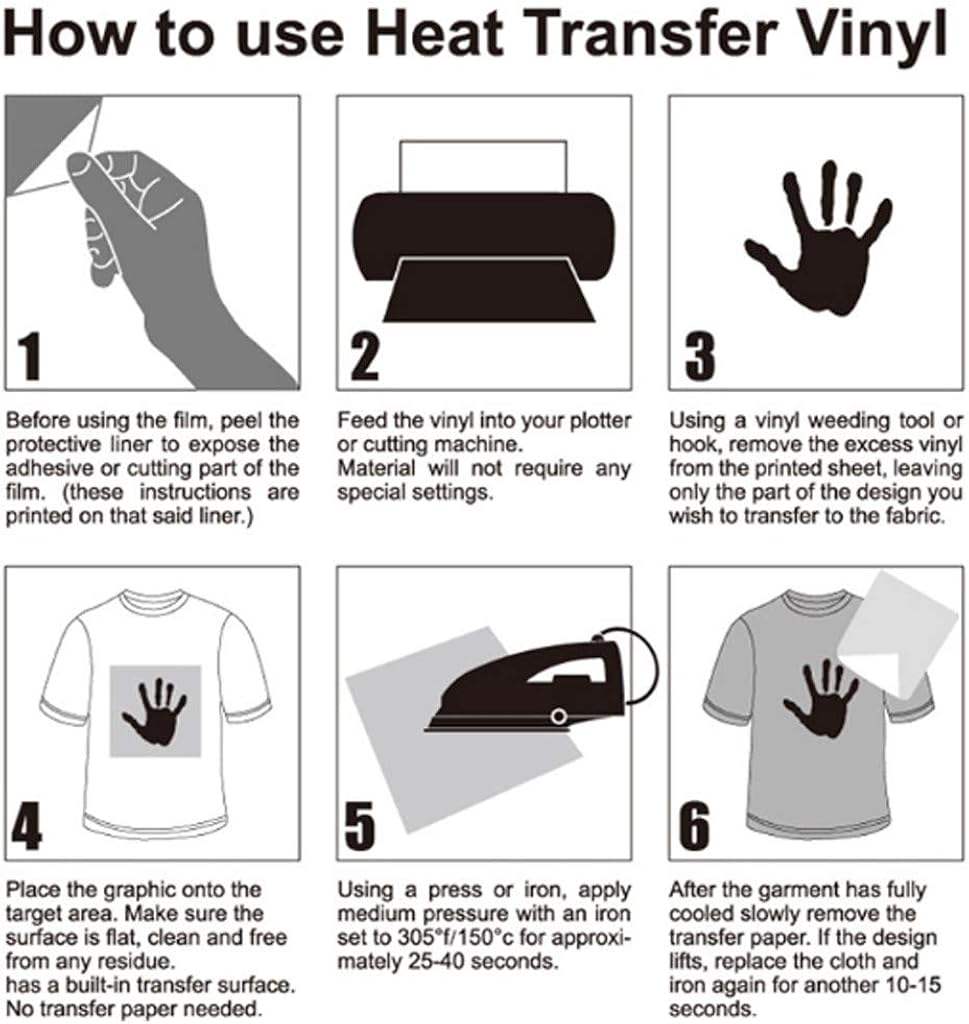 How to use Heat Transfer Vinyl

1

Before using the film, peel the protective liner to expose the adhesive or cutting part of the film. (these instructions are printed on that said liner.)

2

Feed the vinyl into your plotter or cutting machine.
Material will not require any special settings.

3

Using a vinyl weeding tool or hook, remove the excess vinyl from the printed sheet, leaving only the part of the design you wish to transfer to the fabric.

4

Place the graphic onto the target area. Make sure the surface is flat, clean and free from any residue.
has a built-in transfer surface. No transfer paper needed.

5

Using a press or iron, apply medium pressure with an iron set to 305°f/150°c for approximately 25-40 seconds.

6

After the garment has fully cooled slowly remove the transfer paper. If the design lifts, replace the cloth and iron again for another 10-15 seconds.