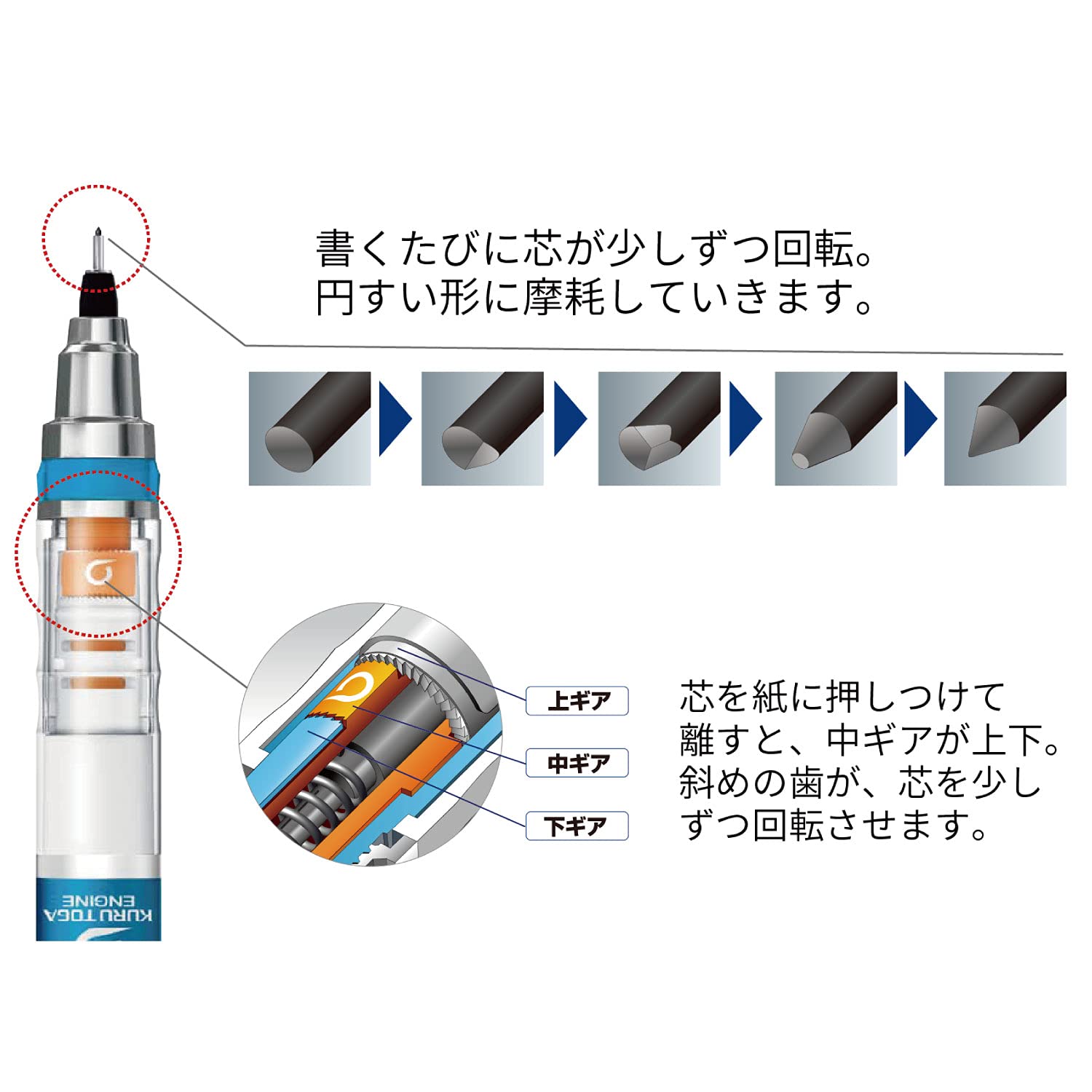 書くたびに芯が少しずつ回転。
円すい形に摩耗していきます。

上ギア
中ギア
下ギア

芯を紙に押しつけて離すと、中ギアが上下。斜めの歯が、芯を少しずつ回転させます。

KURU TOGA ENGINE