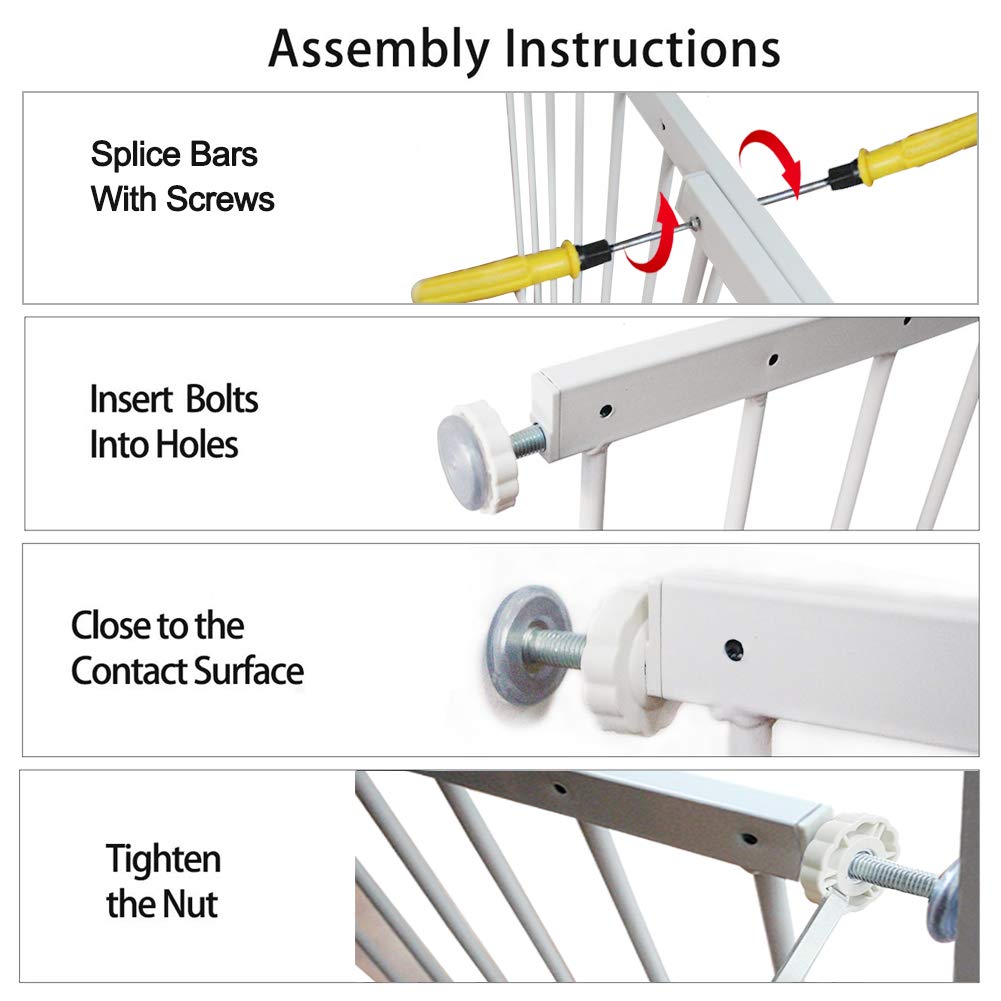 Assembly Instructions

Splice Bars With Screws

Insert Bolts Into Holes

Close to the Contact Surface

Tighten the Nut