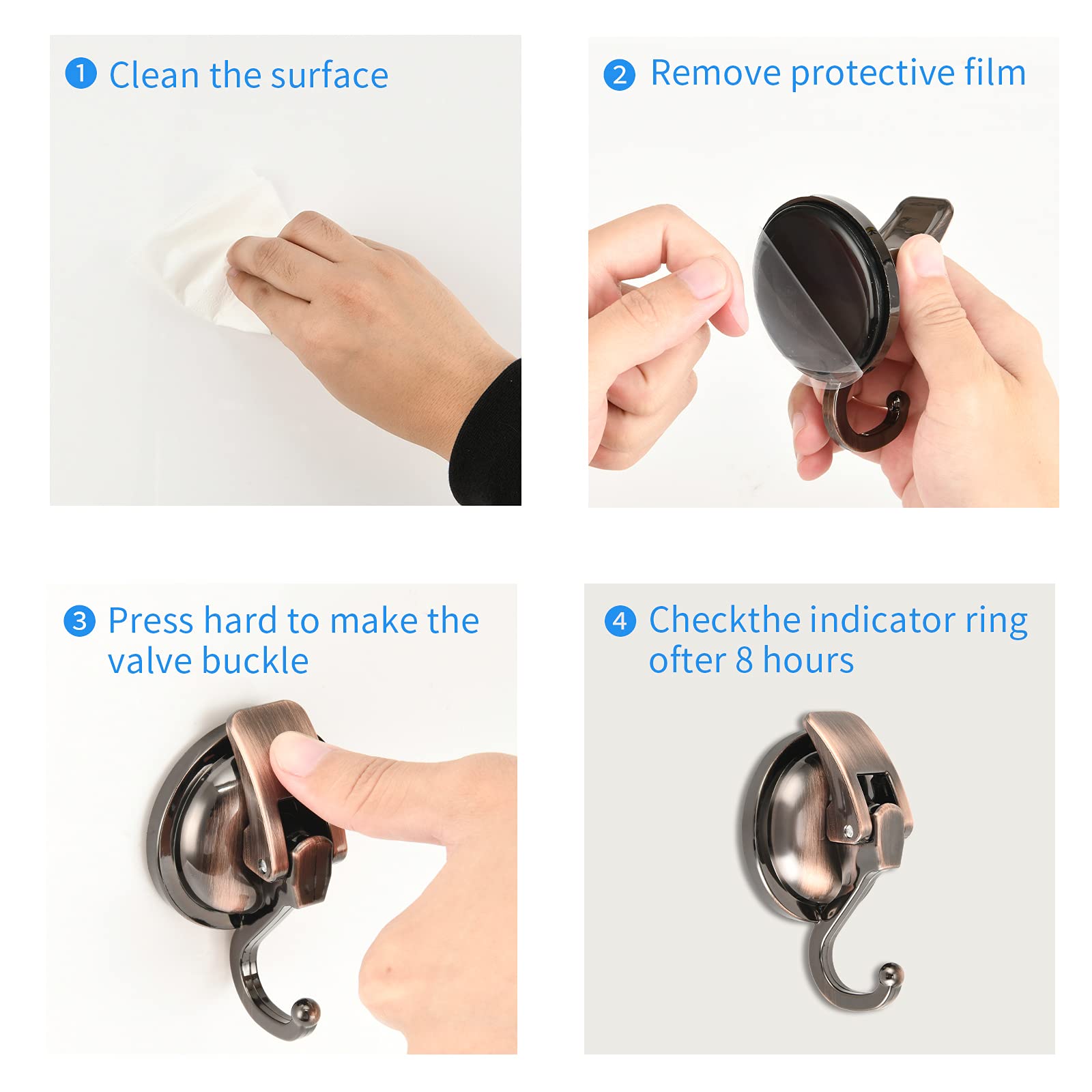 1 Clean the surface

2 Remove protective film

3 Press hard to make the valve buckle

4 Checkthe indicator ring ofter 8 hours