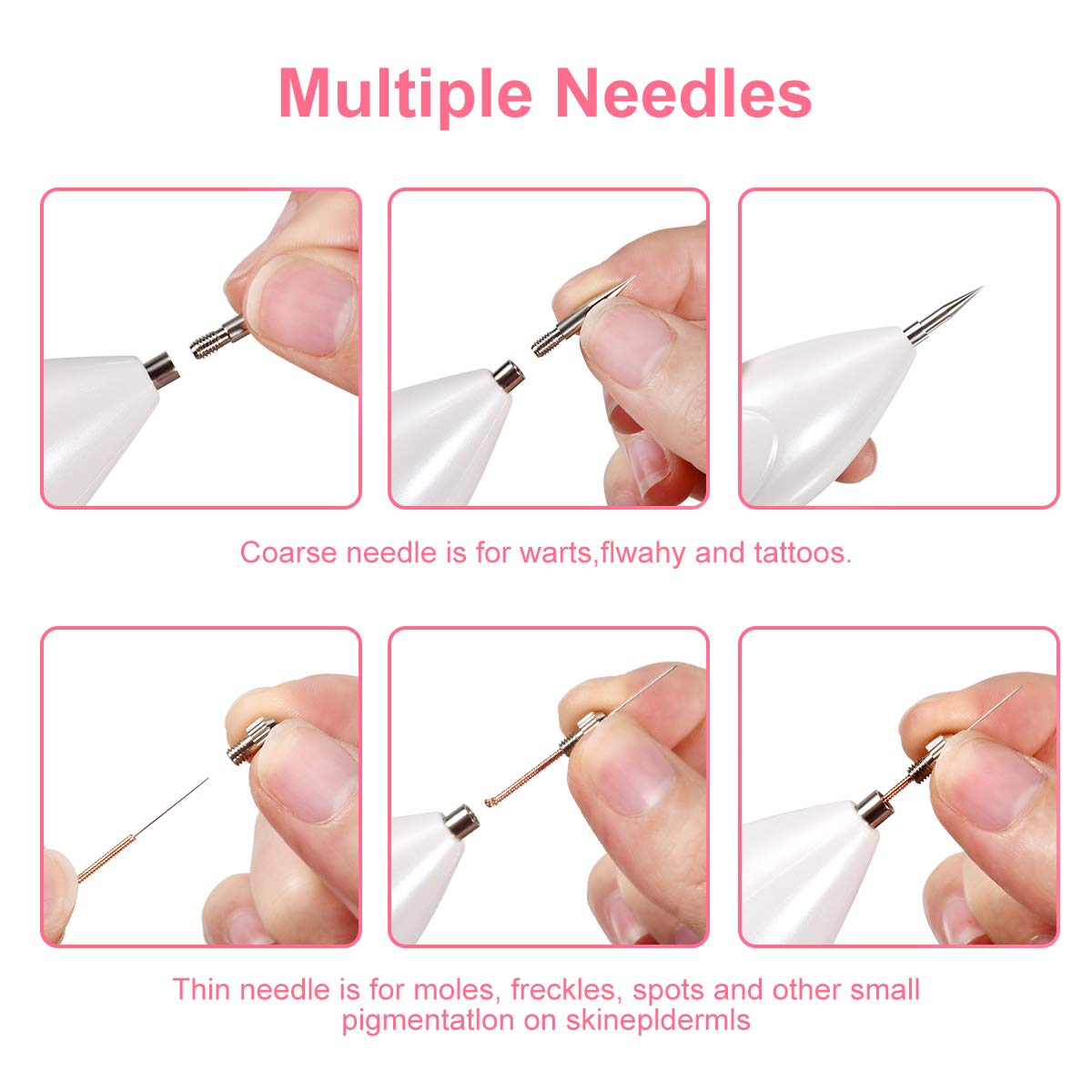 Multiple Needles

Coarse needle is for warts,flwahy and tattoos.

Thin needle is for moles, freckles, spots and other small pigmentatlon on skinepldermls