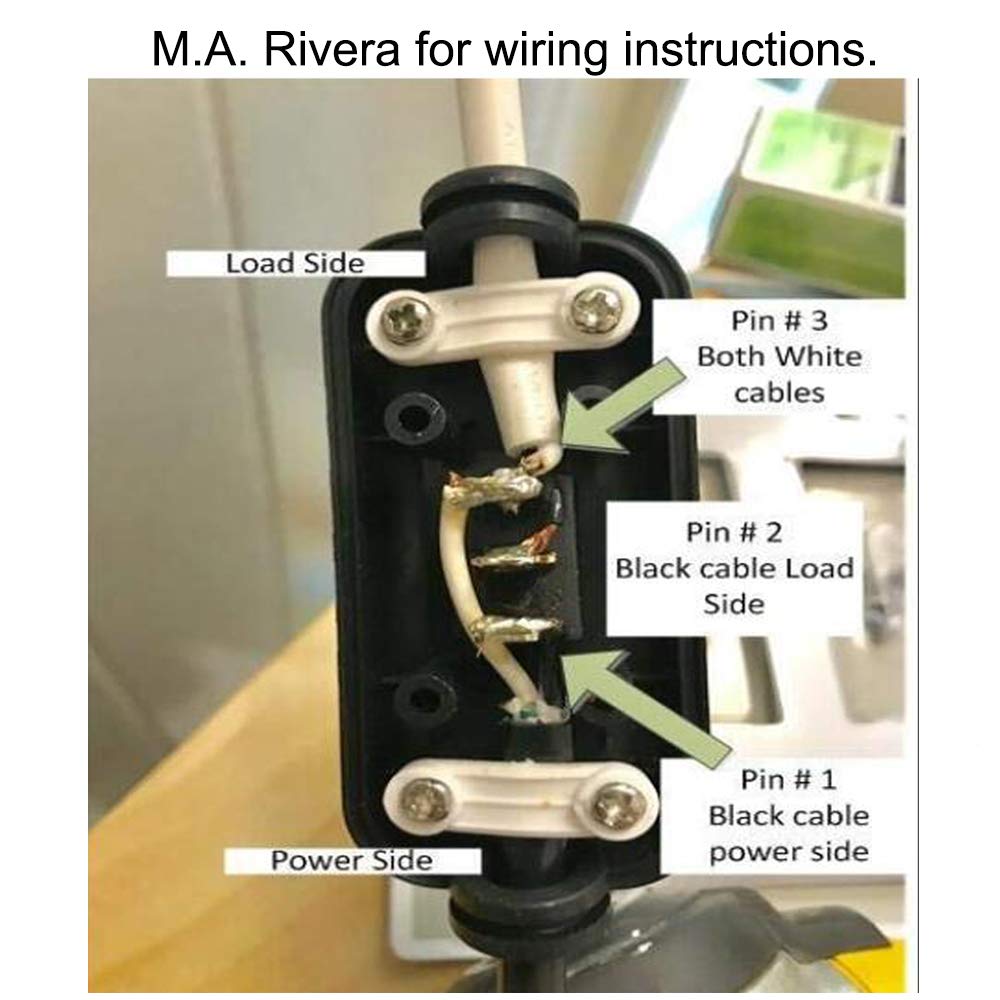 M.A. Rivera for wiring instructions.

Load Side

Pin # 3
Both White cables

Pin # 2
Black cable Load Side

Pin # 1
Black cable power side

Power Side