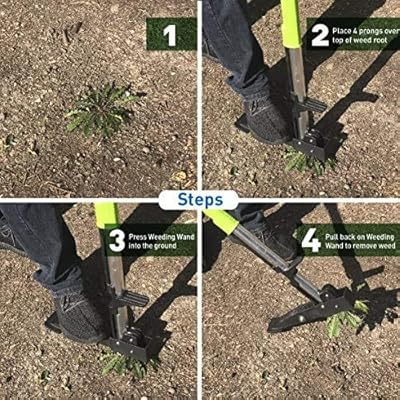 1

2 Place 4 prongs over top of weed root

Steps

3 Press Weeding Wand into the ground

4 Pull back on Weeding Wand to remove weed