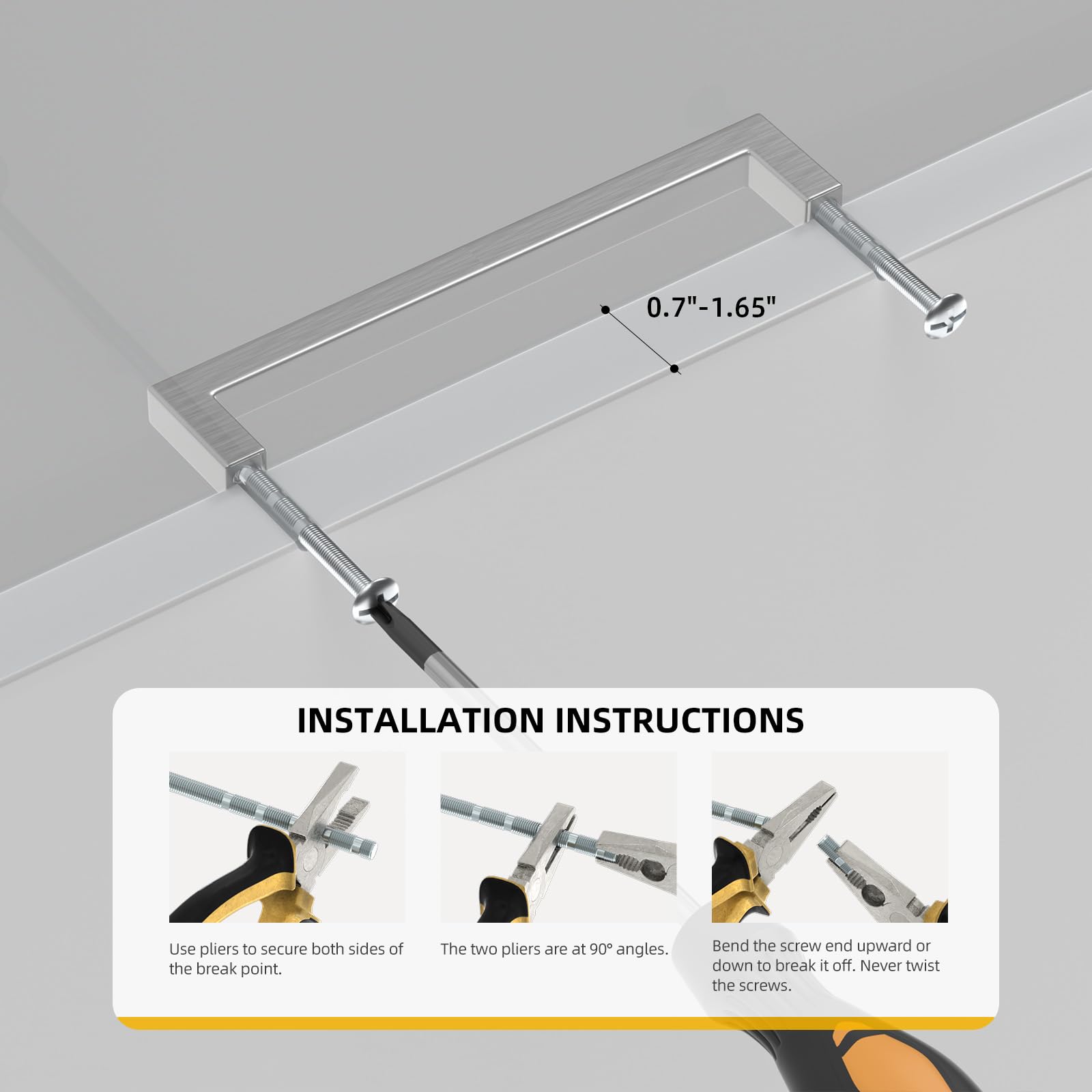 0.7"-1.65"

INSTALLATION INSTRUCTIONS

Use pliers to secure both sides of the break point.

The two pliers are at 90° angles.

Bend the screw end upward or down to break it off. Never twist the screws.