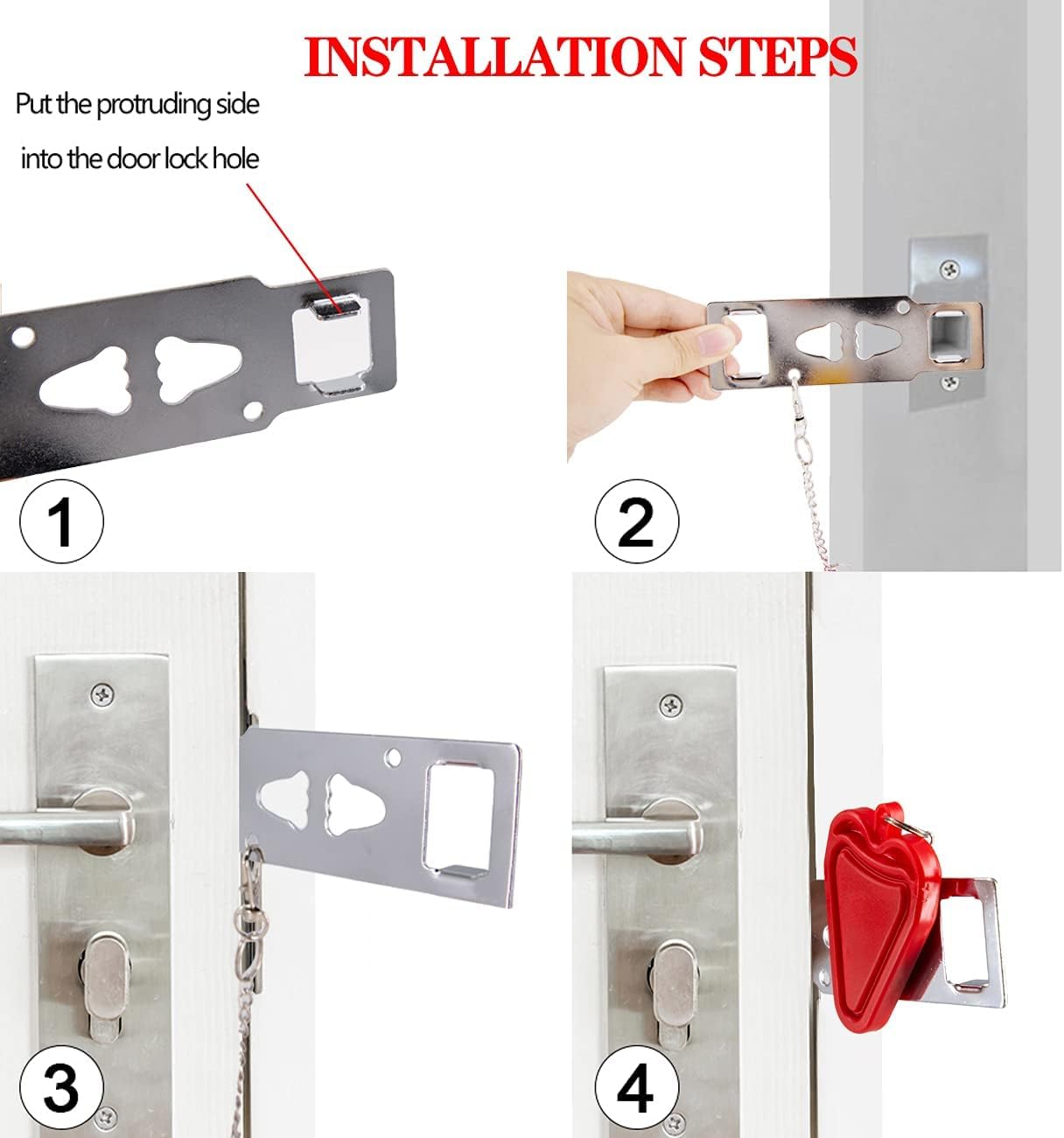 INSTALLATION STEPS

Put the protruding side into the door lock hole

1

2

3

4